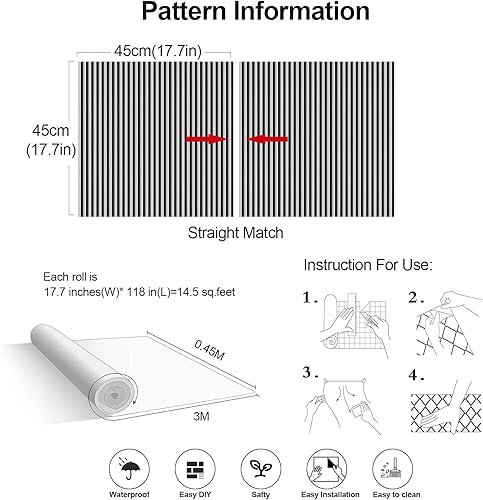 Pattern Information

45cm(17.7in)

45cm
(17.7in)

Straight Match

Each roll is
17.7 inches(W)* 118 in(L)=14.5 sq.feet

0.45M

3M

Instruction For Use:

1.

2.

3.

4.

Waterproof

Easy DIY

Safty

Easy Installation

Easy to clean