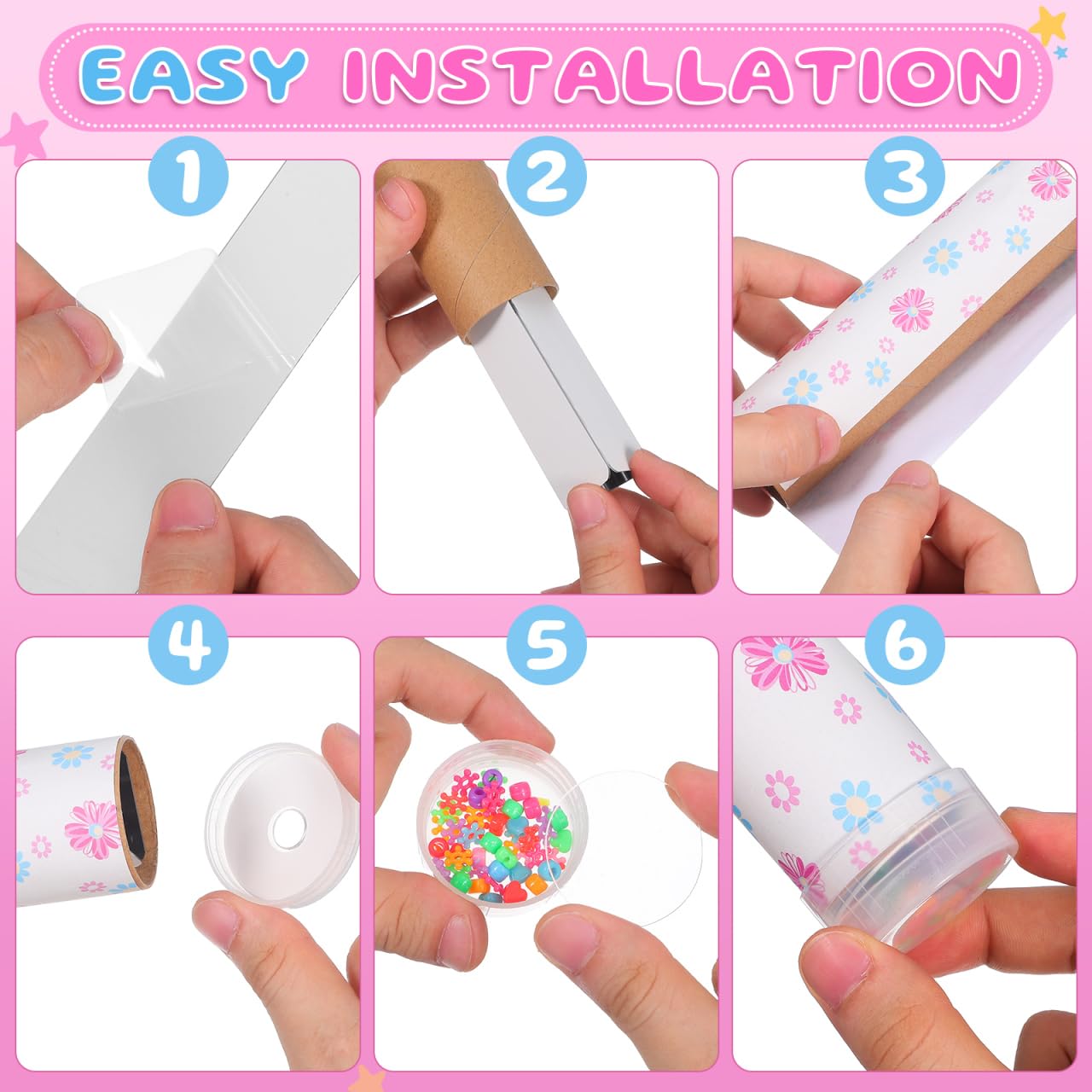 EASY INSTALLATION

1

2

3

4

5

6