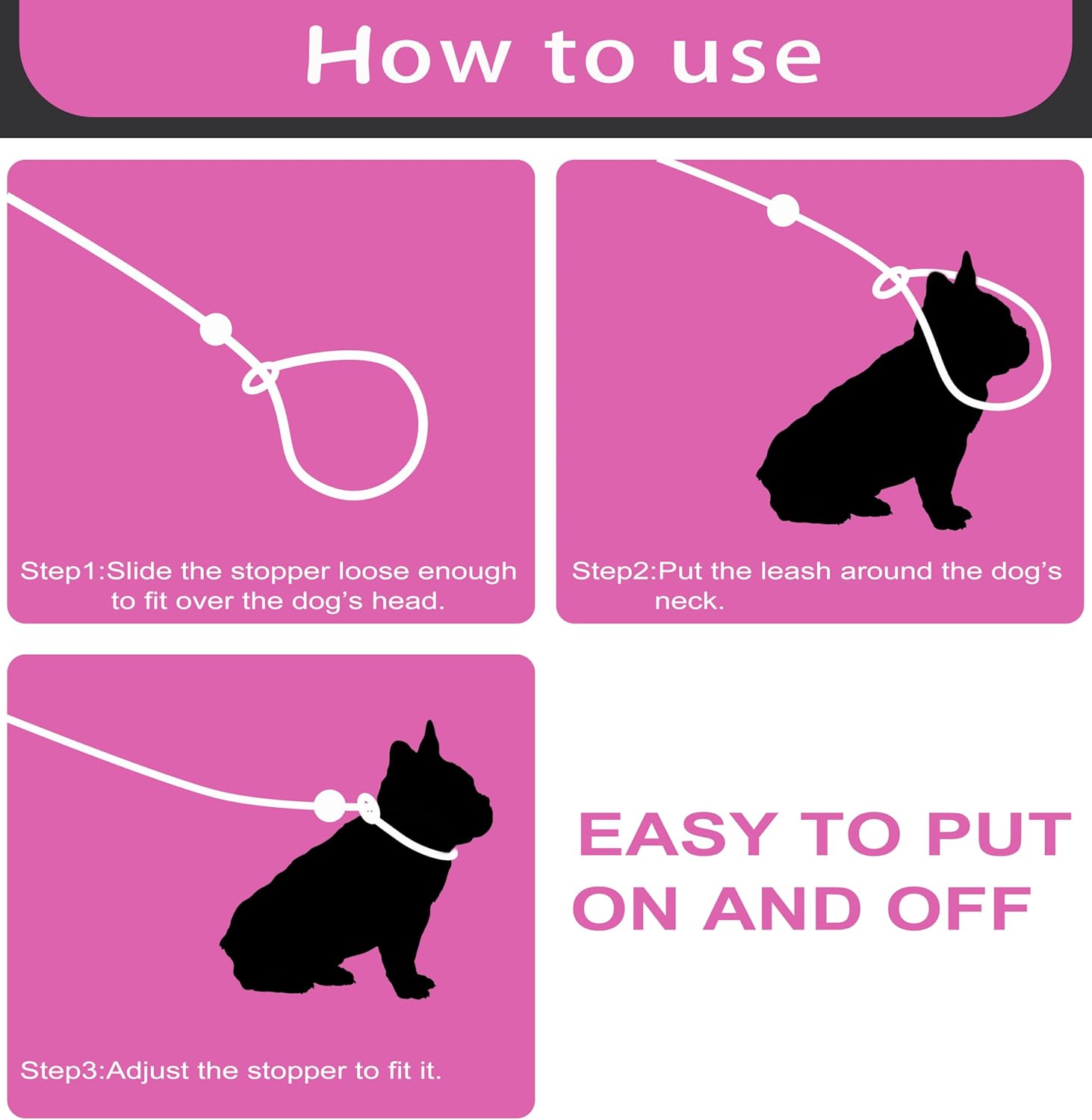 How to use

Step1:Slide the stopper loose enough to fit over the dog's head.

Step2:Put the leash around the dog's neck.

Step3:Adjust the stopper to fit it.

EASY TO PUT ON AND OFF