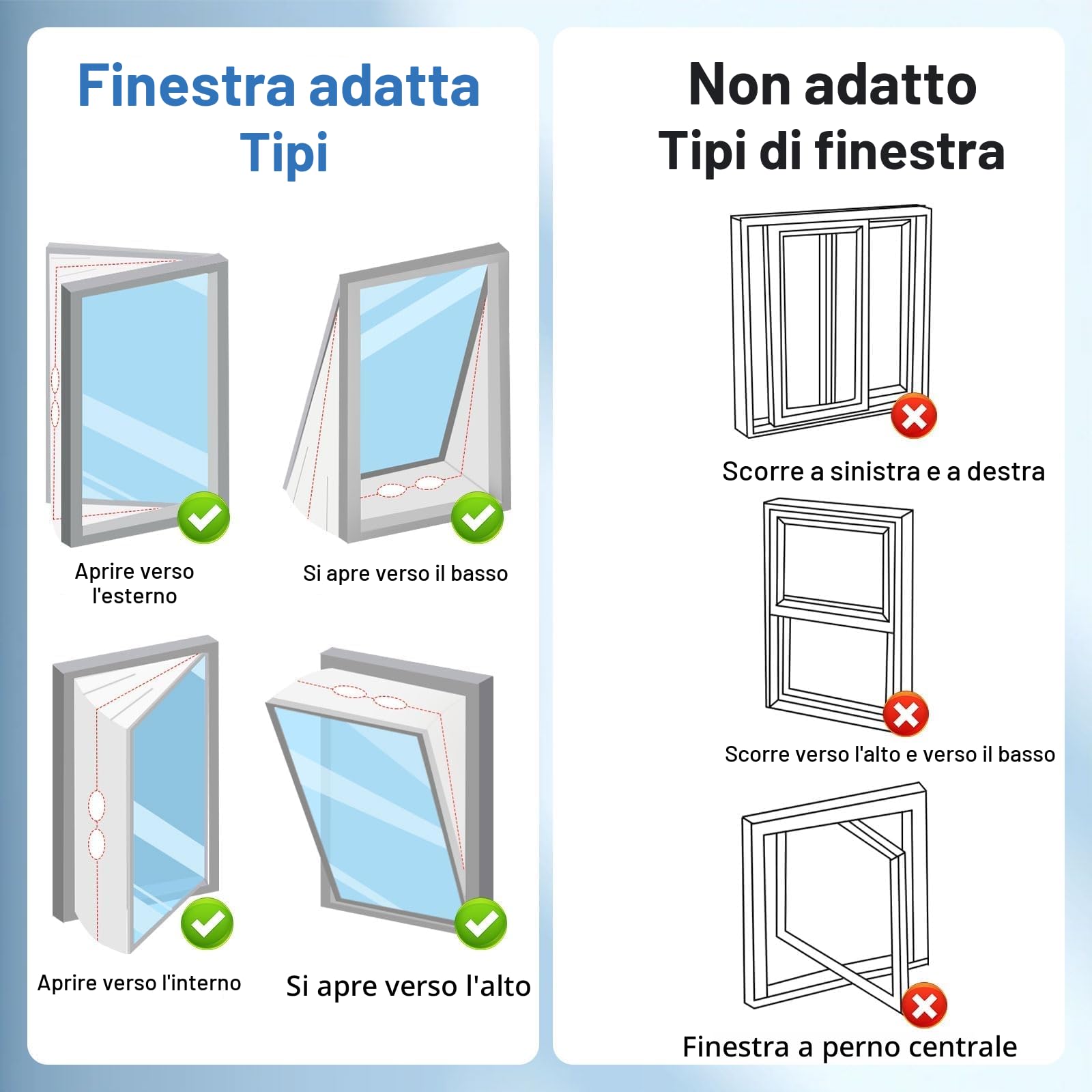 Finestra adatta
Tipi

Aprire verso l'esterno

Si apre verso il basso

Aprire verso l'interno

Si apre verso l'alto

Non adatto
Tipi di finestra

Scorre a sinistra e a destra

Scorre verso l'alto e verso il basso

Finestra a perno centrale