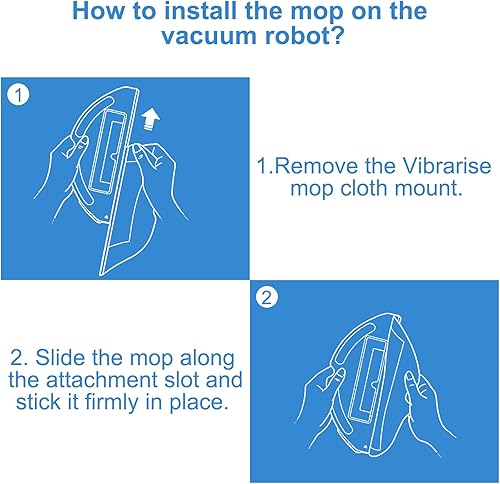 How to install the mop on the vacuum robot?

1

1.Remove the Vibrarise mop cloth mount.

2

2. Slide the mop along the attachment slot and stick it firmly in place.