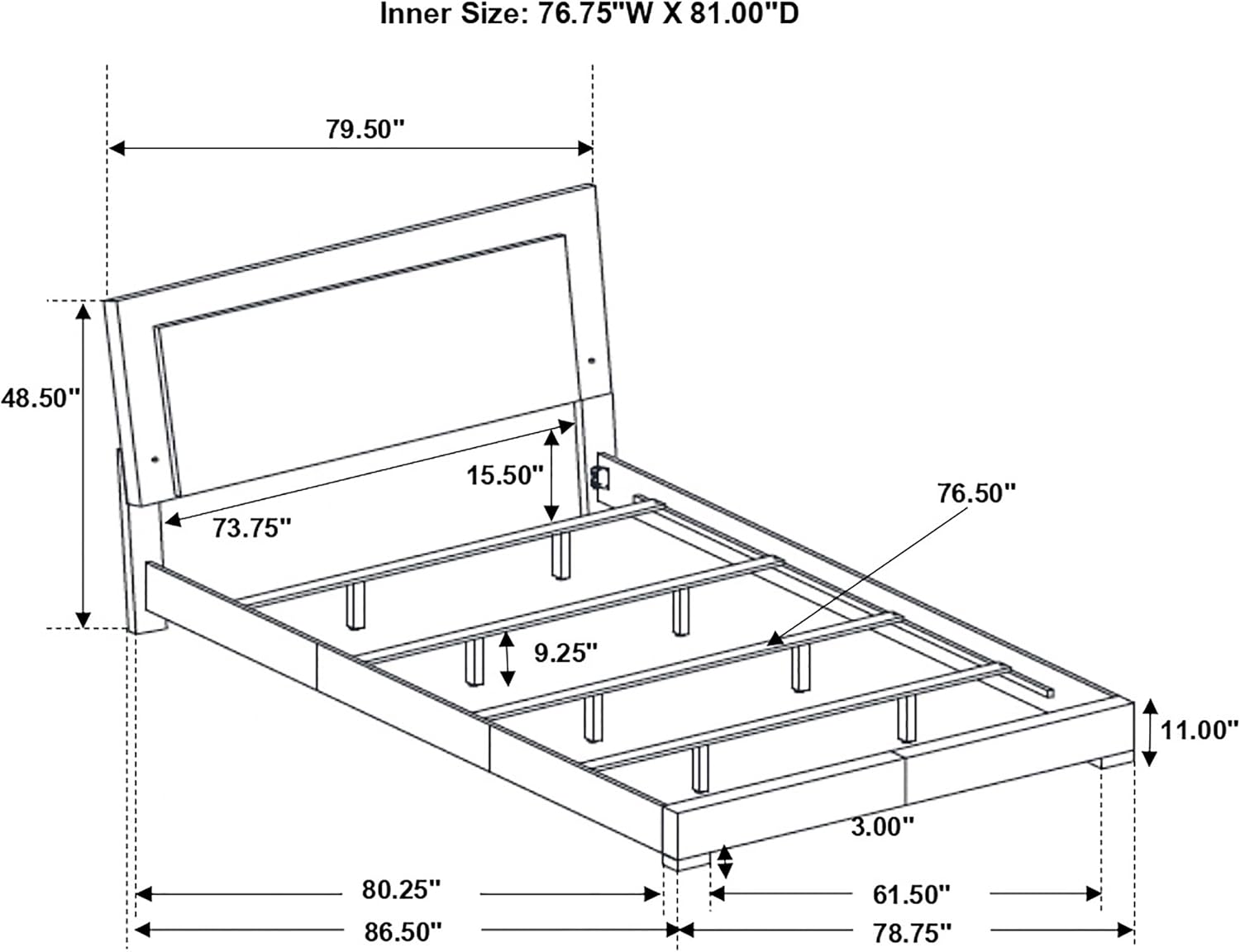 Inner Size: 76.75"W X 81.00"D

79.50"

48.50"

15.50"

73.75"

76.50"

9.25"

11.00"

3.00"

80.25"

61.50"

86.50"

78.75"