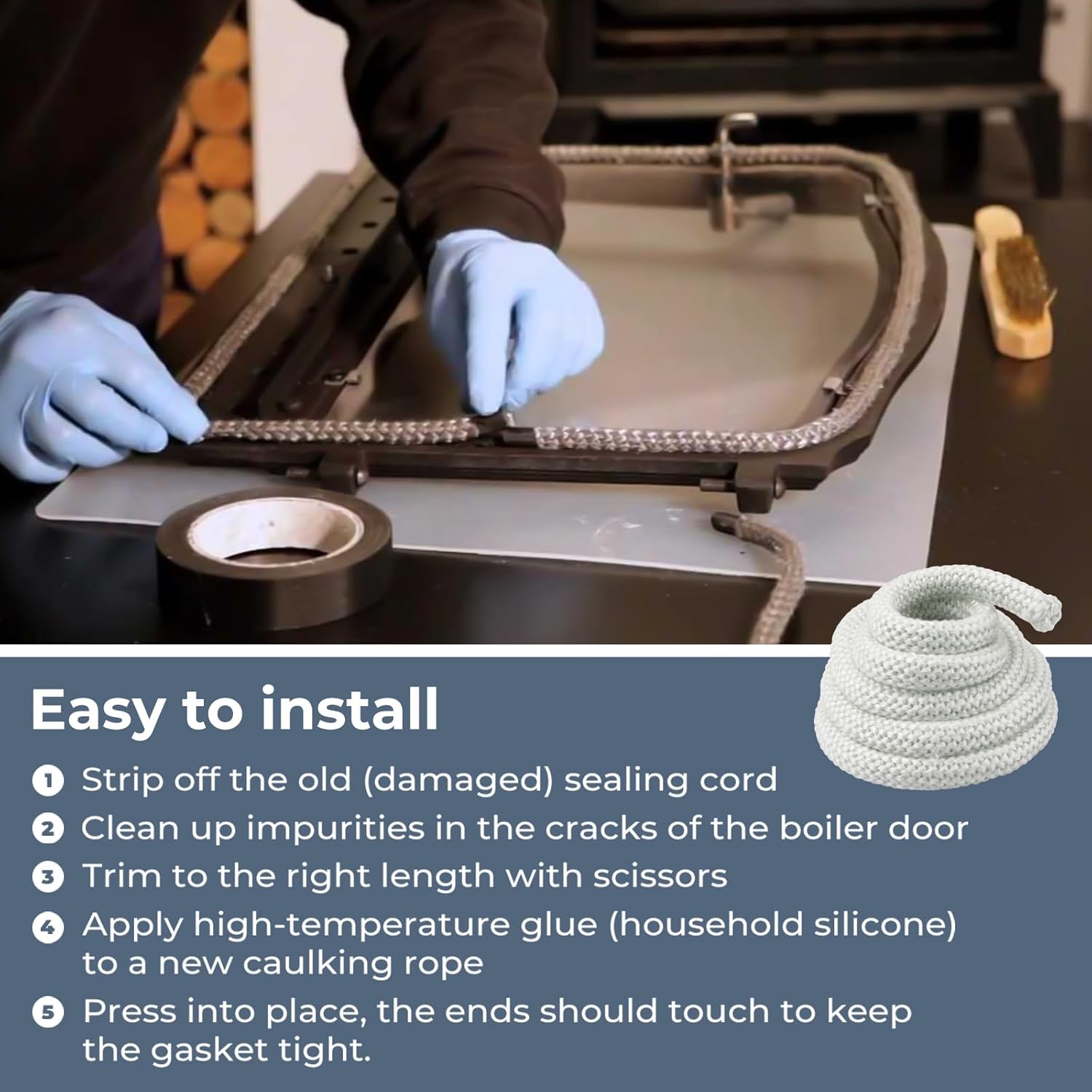 Easy to install

1 Strip off the old (damaged) sealing cord
2 Clean up impurities in the cracks of the boiler door
3 Trim to the right length with scissors
4 Apply high-temperature glue (household silicone) to a new caulking rope
5 Press into place, the ends should touch to keep the gasket tight.