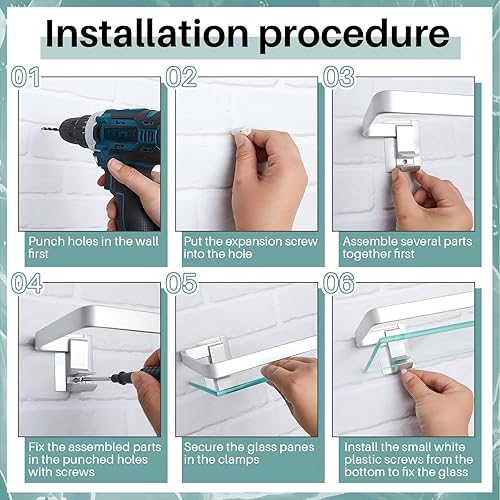 Installation procedure

01
Punch holes in the wall first

02
Put the expansion screw into the hole

03
Assemble several parts together first

04
Fix the assembled parts in the punched holes with screws

05
Secure the glass panes in the clamps

06
Install the small white plastic screws from the bottom to fix the glass