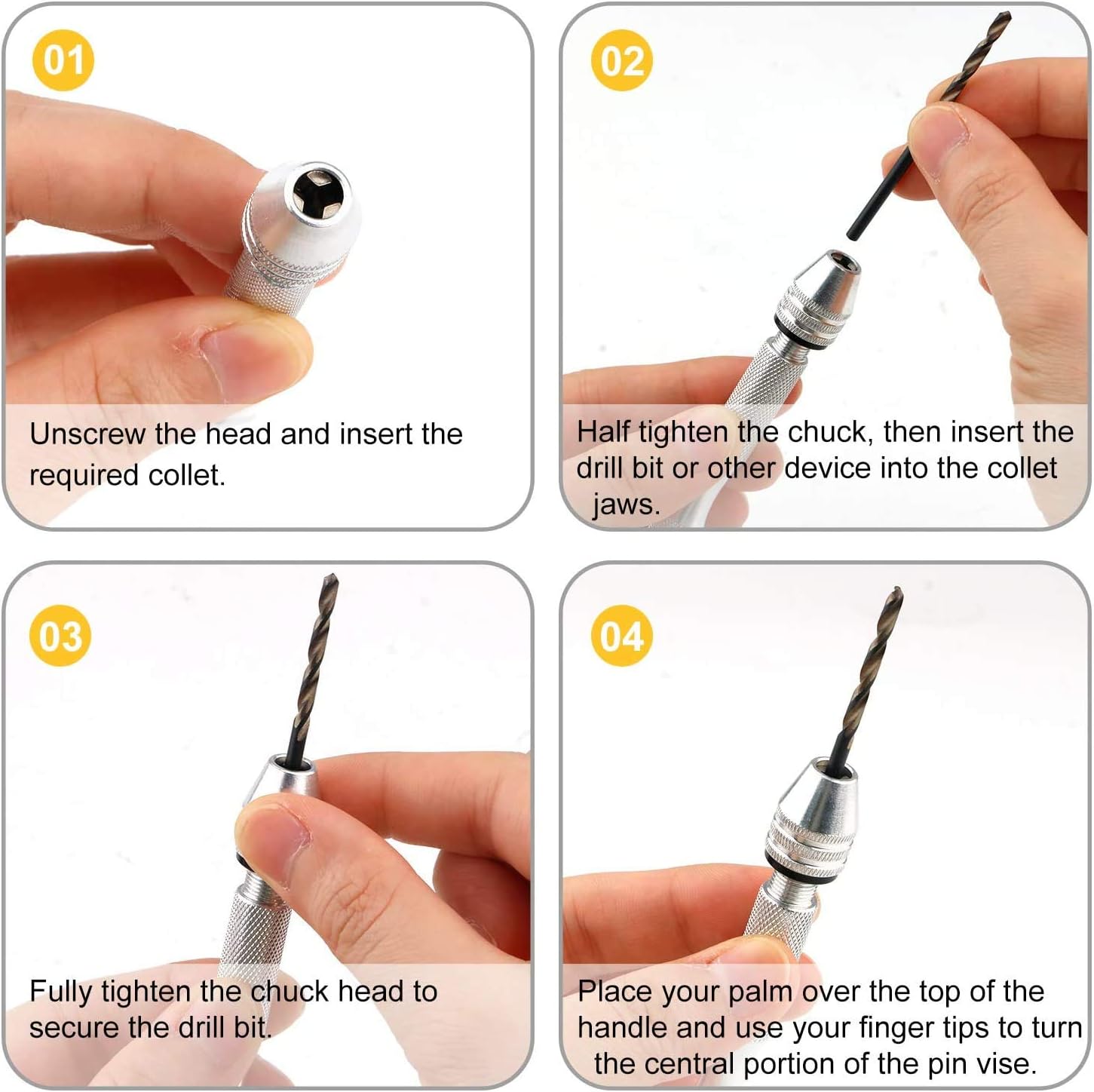 01

Unscrew the head and insert the required collet.

02

Half tighten the chuck, then insert the drill bit or other device into the collet jaws.

03

Fully tighten the chuck head to secure the drill bit.

04

Place your palm over the top of the handle and use your finger tips to turn the central portion of the pin vise.