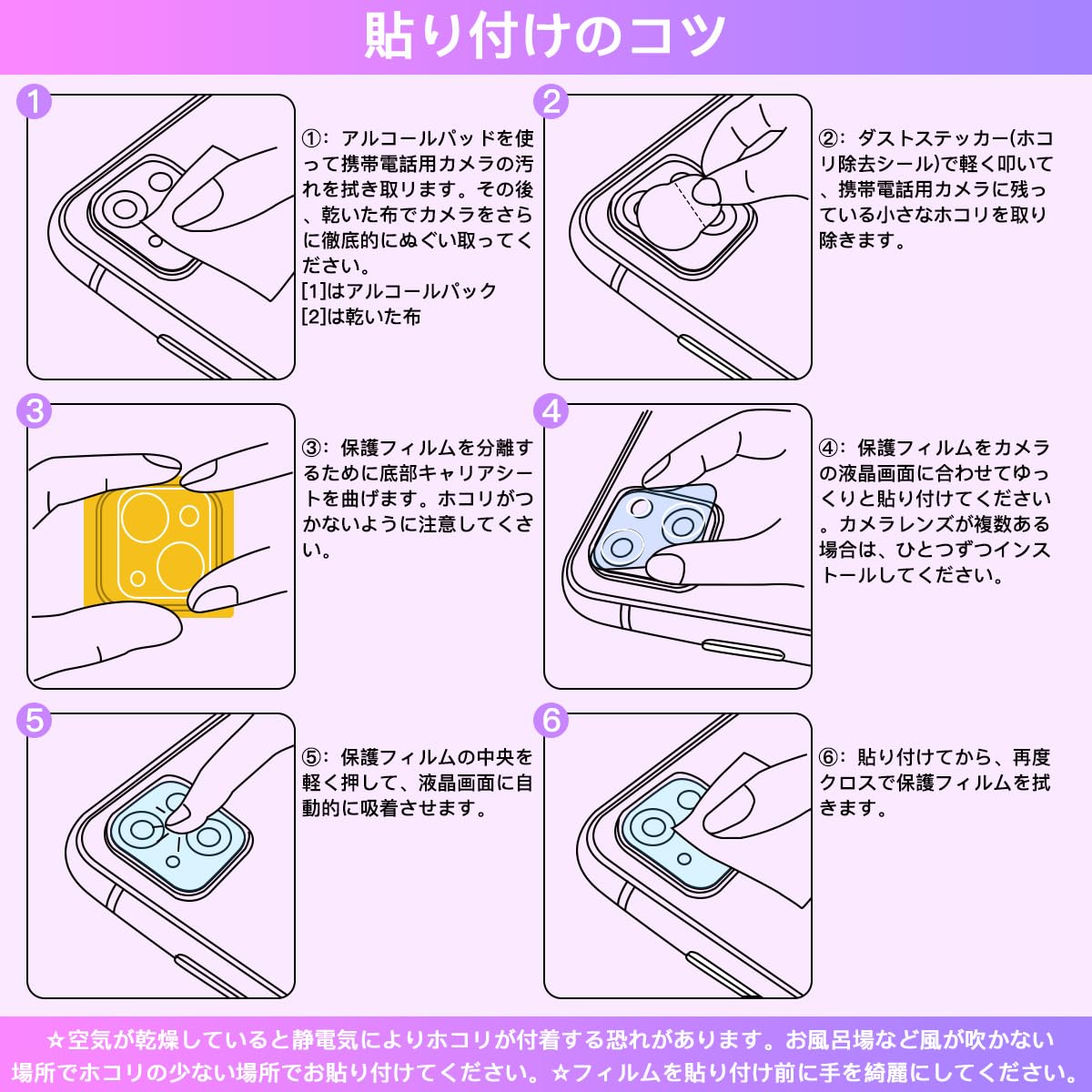 貼り付けのコツ

1

①：アルコールパッドを使って携帯電話用カメラの汚れを拭き取ります。その後、乾いた布でカメラをさらに徹底的にぬぐい取ってください。
[1]はアルコールパック
[2]は乾いた布

2

②：ダストステッカー(ホコリ除去シール)で軽く叩いて、携帯電話用カメラに残っている小さなホコリを取り除きます。

3

③：保護フィルムを分離するために底部キャリアシートを曲げます。ホコリがつかないように注意してください。

4

④：保護フィルムをカメラの液晶画面に合わせてゆっくりと貼り付けてください。カメラレンズが複数ある場合は、ひとつずつインストールしてください。

5

⑤：保護フィルムの中央を軽く押して、液晶画面に自動的に吸着させます。

6

⑥：貼り付けてから、再度クロスで保護フィルムを拭きます。

☆空気が乾燥していると静電気によりホコリが付着する恐れがあります。お風呂場など風が吹かない場所でホコリの少ない場所でお貼り付けてください。☆フィルムを貼り付け前に手を綺麗にしてください。