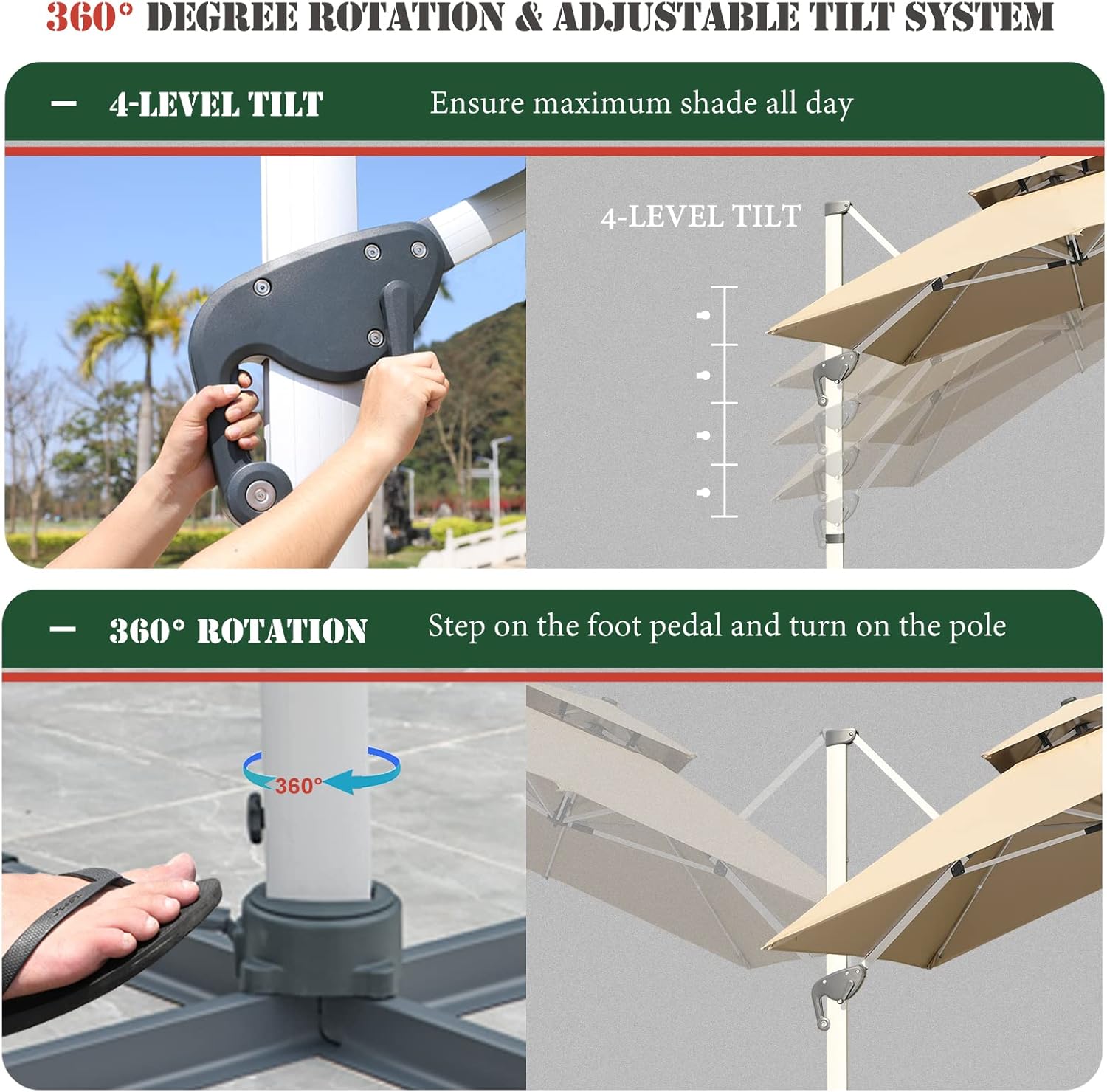 360° DEGREE ROTATION & ADJUSTABLE TILT SYSTEM

— 4-LEVEL TILT Ensure maximum shade all day

4-LEVEL TILT

— 360° ROTATION Step on the foot pedal and turn on the pole

360°