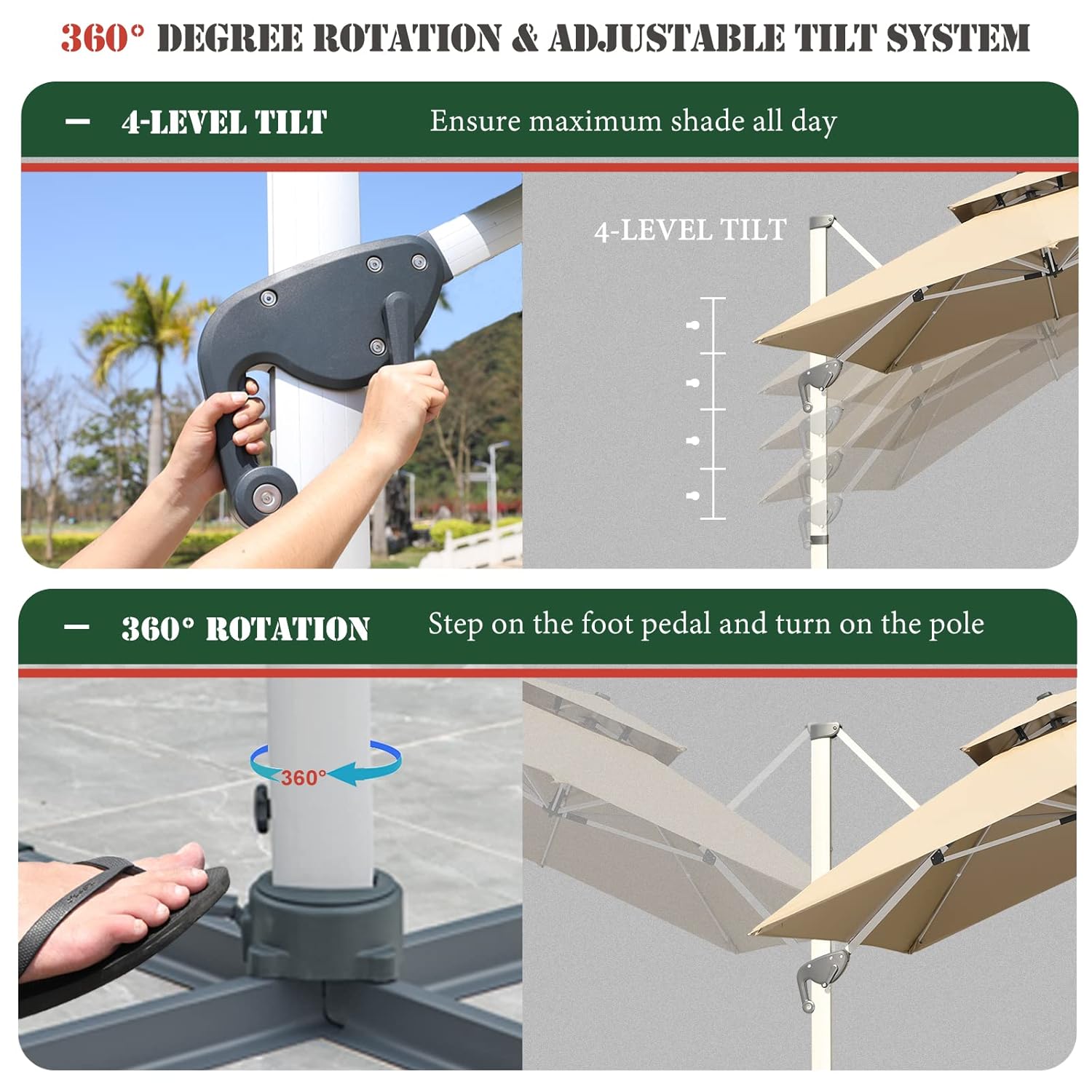 360° DEGREE ROTATION & ADJUSTABLE TILT SYSTEM

— 4-LEVEL TILT Ensure maximum shade all day

4-LEVEL TILT

— 360° ROTATION Step on the foot pedal and turn on the pole

360°