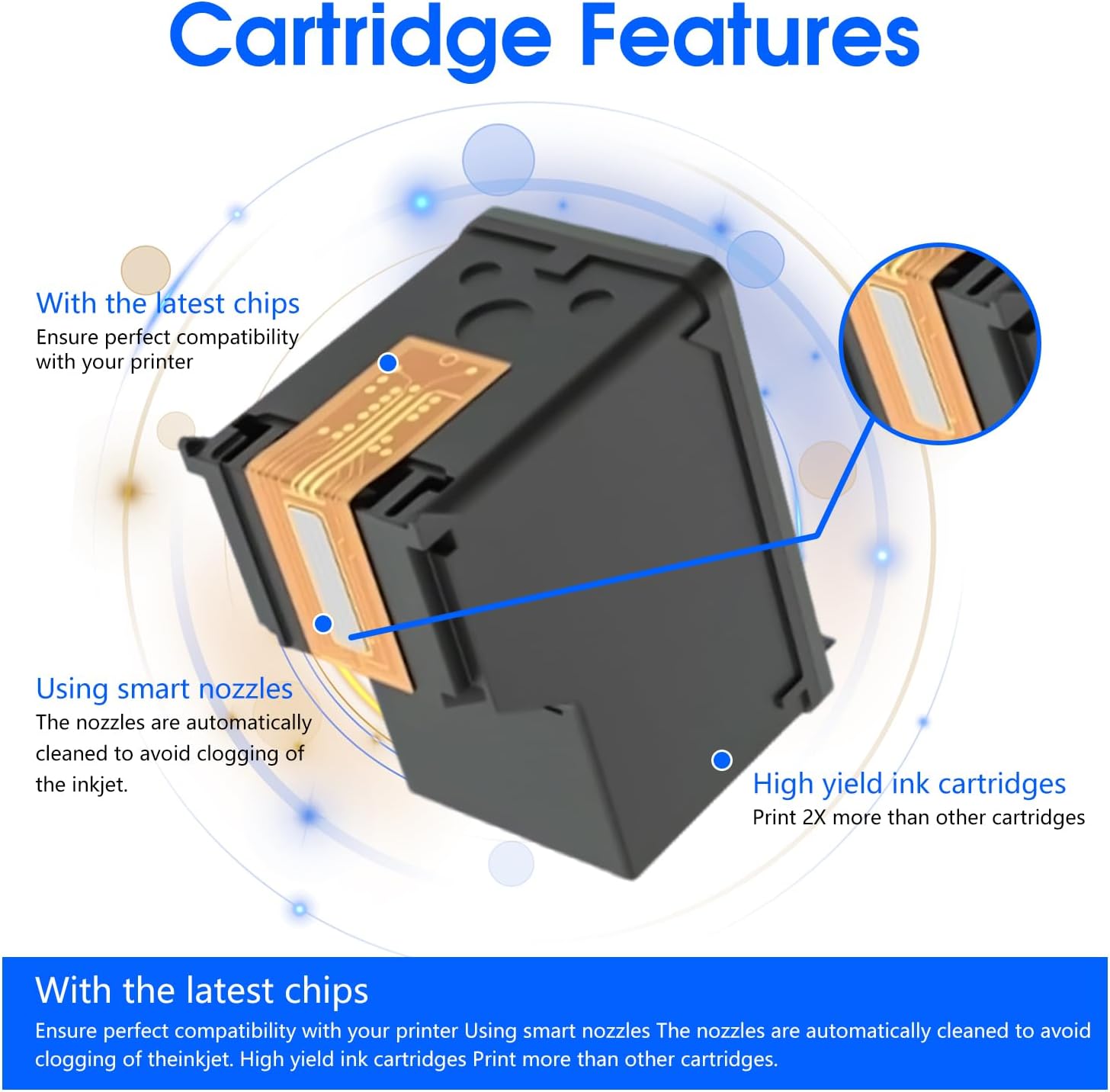 Cartridge Features

With the latest chips
Ensure perfect compatibility with your printer

Using smart nozzles
The nozzles are automatically cleaned to avoid clogging of the inkjet.

High yield ink cartridges
Print 2X more than other cartridges

With the latest chips
Ensure perfect compatibility with your printer Using smart nozzles The nozzles are automatically cleaned to avoid clogging of theinkjet. High yield ink cartridges Print more than other cartridges.