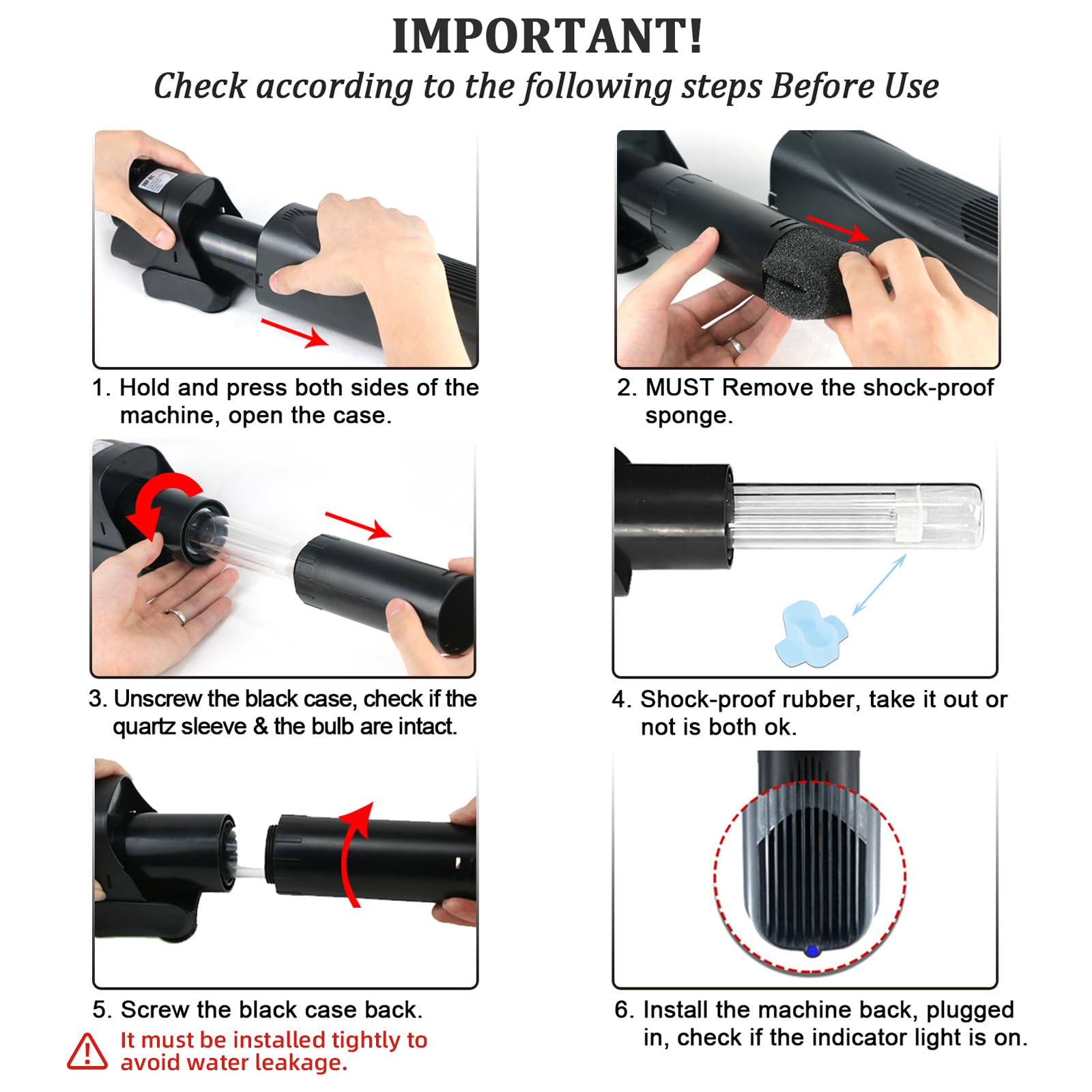 IMPORTANT!

Check according to the following steps Before Use

1. Hold and press both sides of the machine, open the case.

2. MUST Remove the shock-proof sponge.

3. Unscrew the black case, check if the quartz sleeve & the bulb are intact.

4. Shock-proof rubber, take it out or not is both ok.

5. Screw the black case back.

It must be installed tightly to avoid water leakage.

6. Install the machine back, plugged in, check if the indicator light is on.