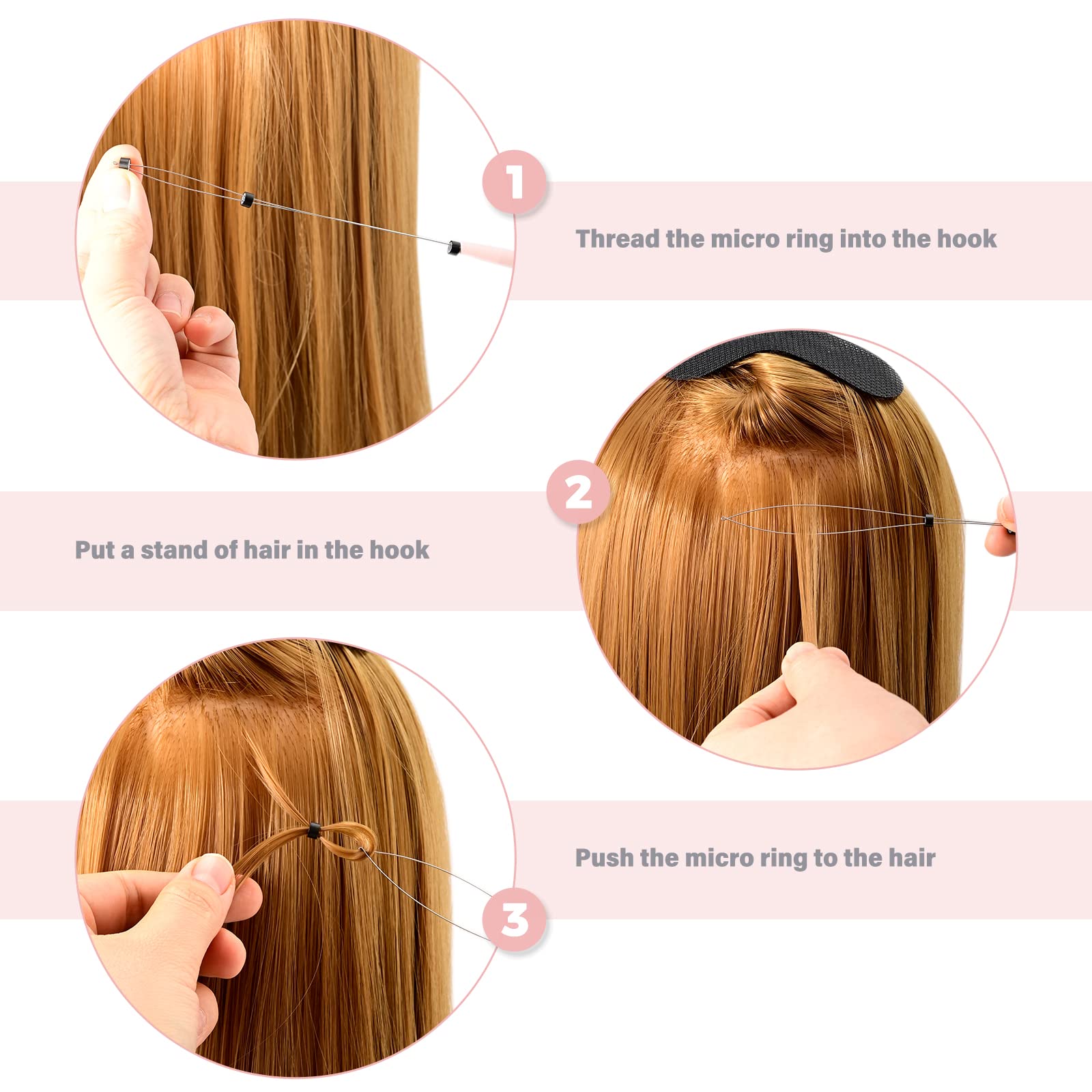 1

Thread the micro ring into the hook

2

Put a stand of hair in the hook

3

Push the micro ring to the hair