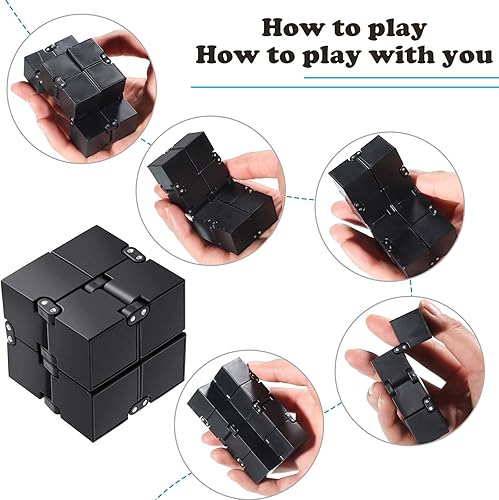 How to play
How to play with you