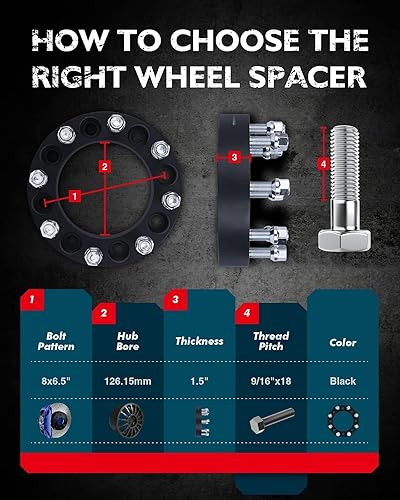 HOW TO CHOOSE THE RIGHT WHEEL SPACER

2

1

3

4

| 1 Bolt Pattern | 2 Hub Bore | 3 Thickness | 4 Thread Pitch | Color |
|---|---|---|---|---|
| 8x6.5" | 126.15mm | 1.5" | 9/16"x18 | Black |