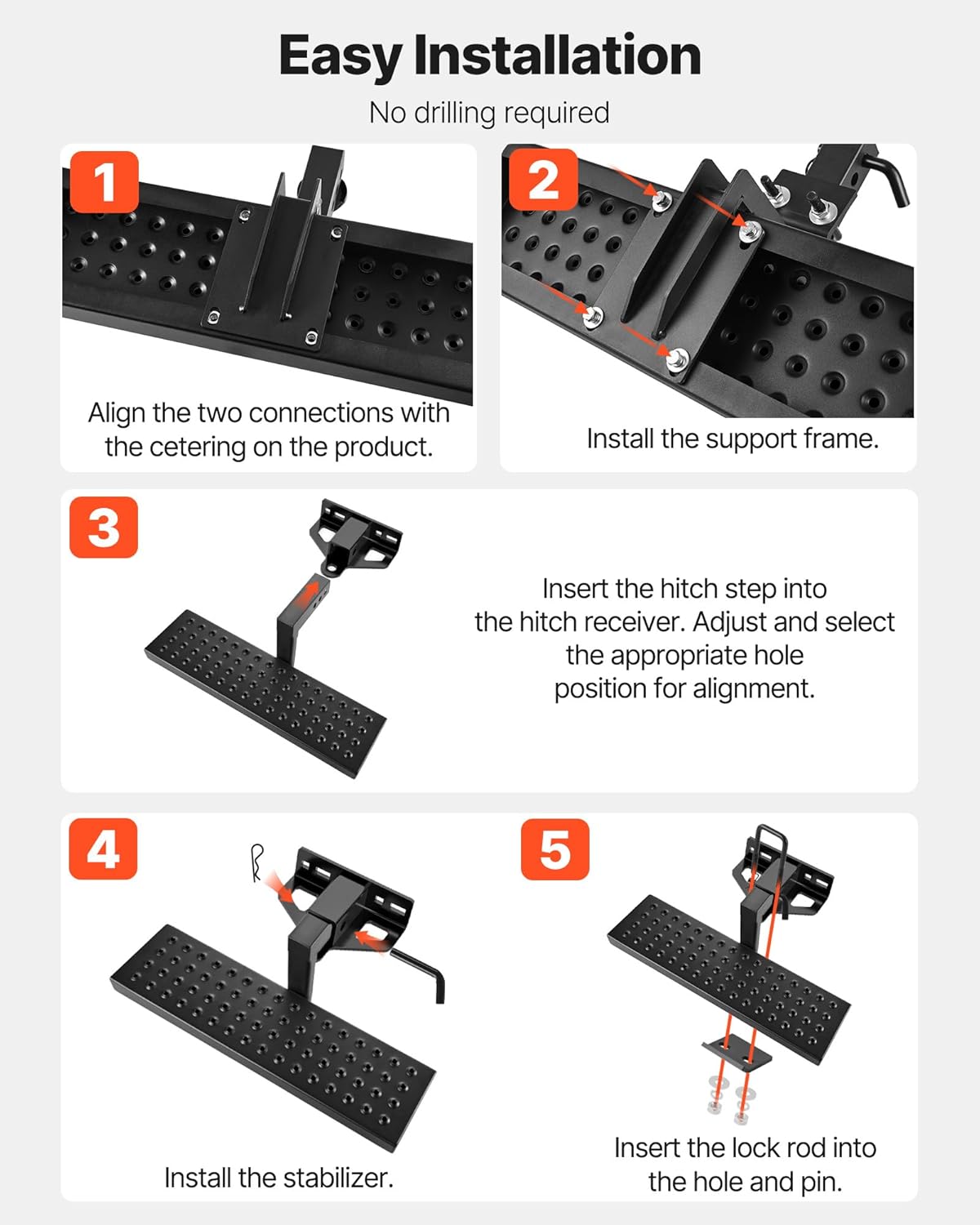 Easy Installation

No drilling required

1

Align the two connections with the cetering on the product.

2

Install the support frame.

3

Insert the hitch step into the hitch receiver. Adjust and select the appropriate hole position for alignment.

4

Install the stabilizer.

5

Insert the lock rod into the hole and pin.