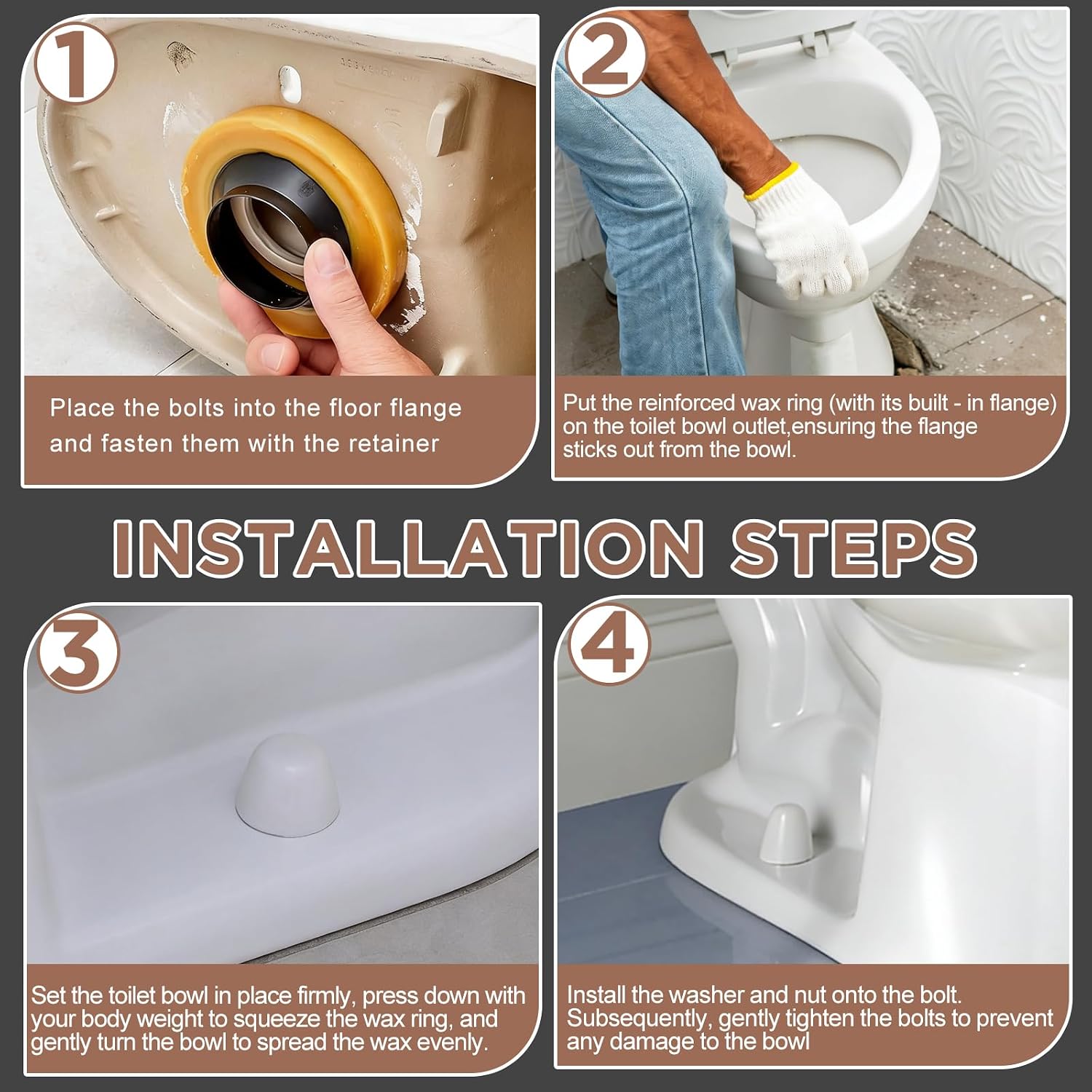 1

Place the bolts into the floor flange and fasten them with the retainer

2

Put the reinforced wax ring (with its built - in flange) on the toilet bowl outlet,ensuring the flange sticks out from the bowl.

INSTALLATION STEPS

3

Set the toilet bowl in place firmly, press down with your body weight to squeeze the wax ring, and gently turn the bowl to spread the wax evenly.

4

Install the washer and nut onto the bolt. Subsequently, gently tighten the bolts to prevent any damage to the bowl