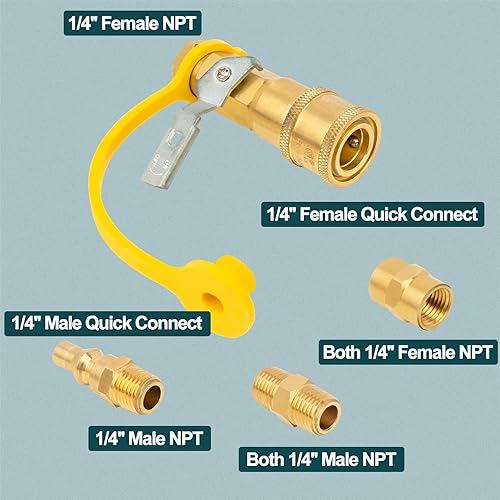 1/4" Female NPT

1/4" Female Quick Connect

1/4" Male Quick Connect

Both 1/4" Female NPT

1/4" Male NPT

Both 1/4" Male NPT