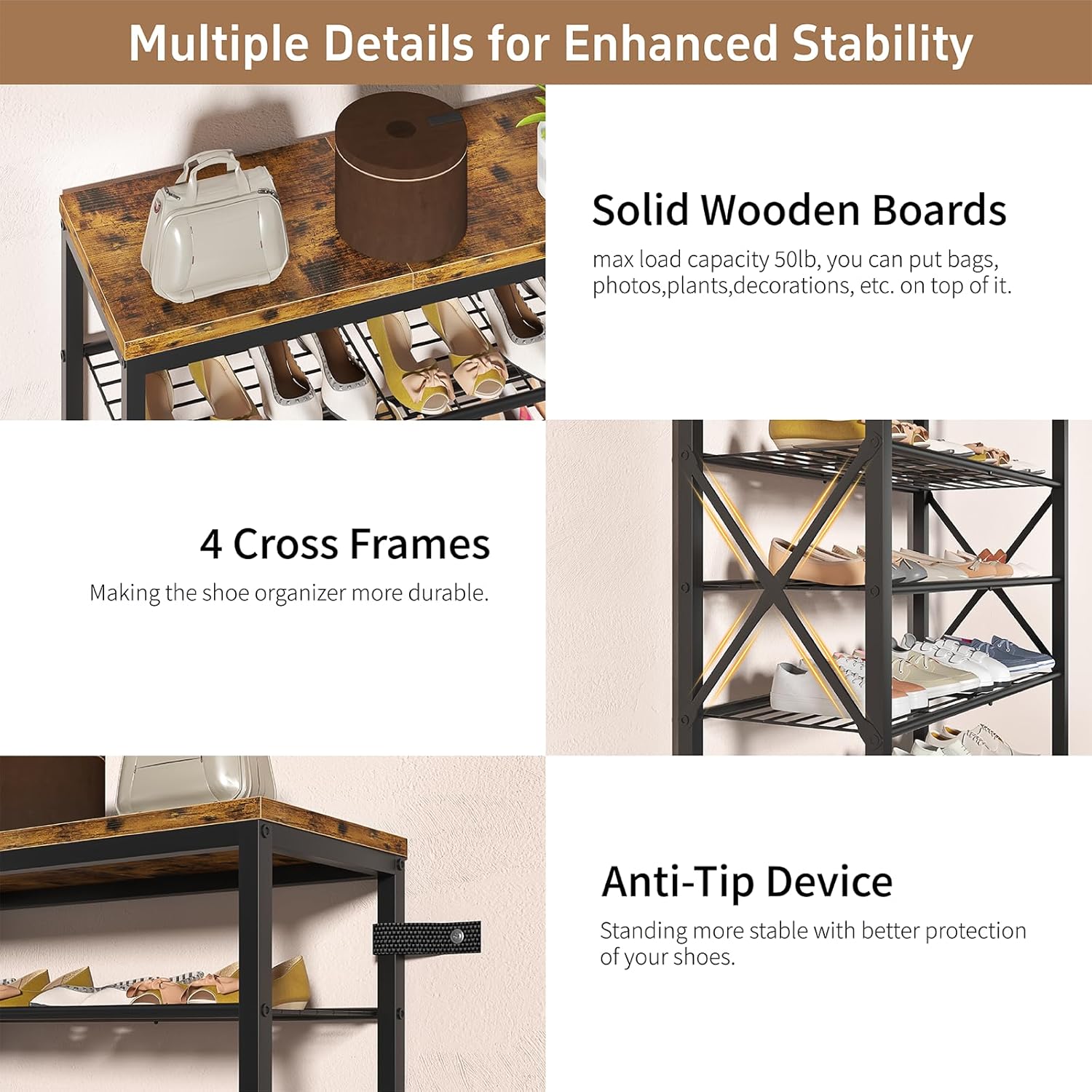 Multiple Details for Enhanced Stability

Solid Wooden Boards

max load capacity 50lb, you can put bags, photos,plants,decorations, etc. on top of it.

4 Cross Frames

Making the shoe organizer more durable.

Anti-Tip Device

Standing more stable with better protection of your shoes.