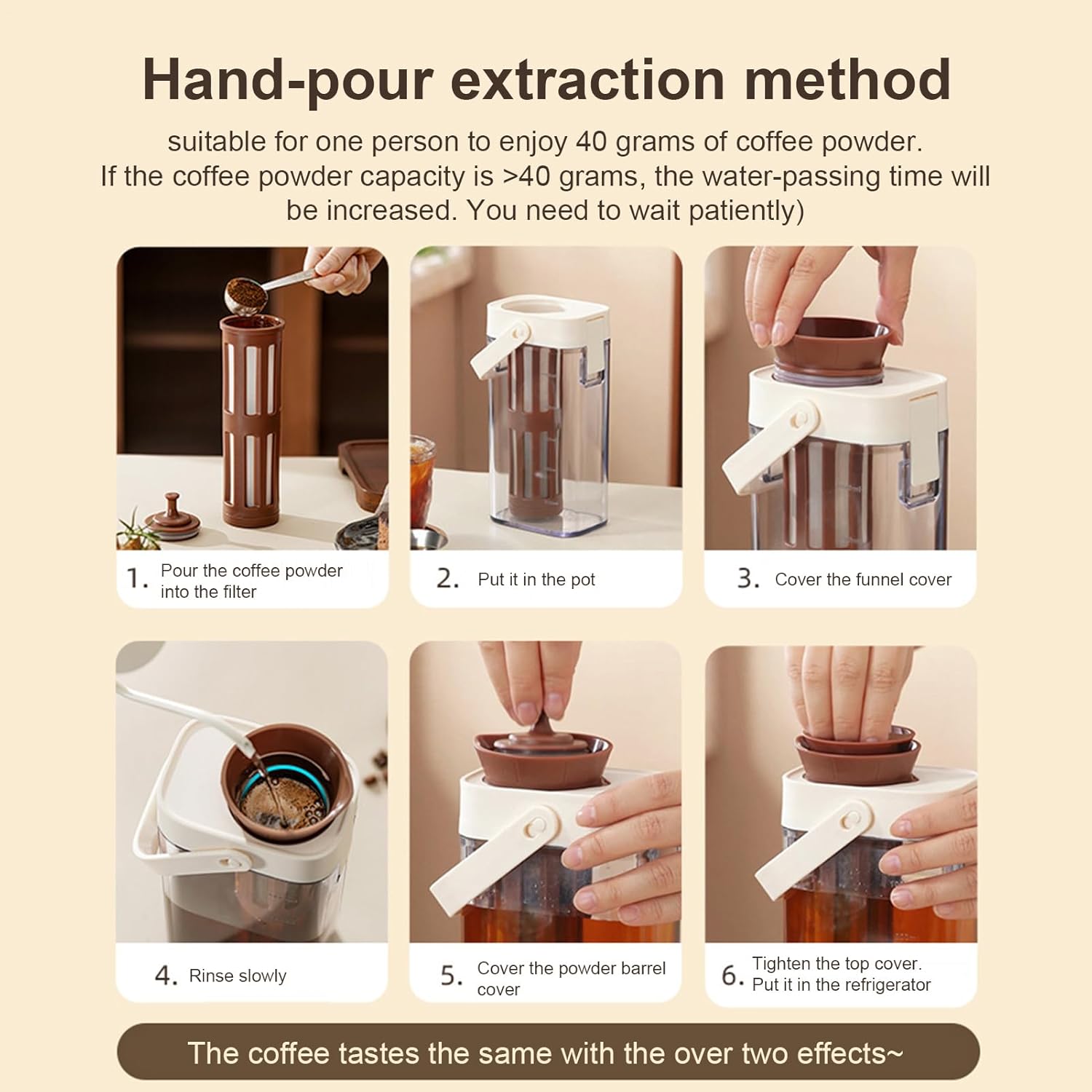 Hand-pour extraction method

suitable for one person to enjoy 40 grams of coffee powder. If the coffee powder capacity is >40 grams, the water-passing time will be increased. You need to wait patiently)

1. Pour the coffee powder into the filter

2. Put it in the pot

3. Cover the funnel cover

4. Rinse slowly

5. Cover the powder barrel cover

6. Tighten the top cover. Put it in the refrigerator

The coffee tastes the same with the over two effects~