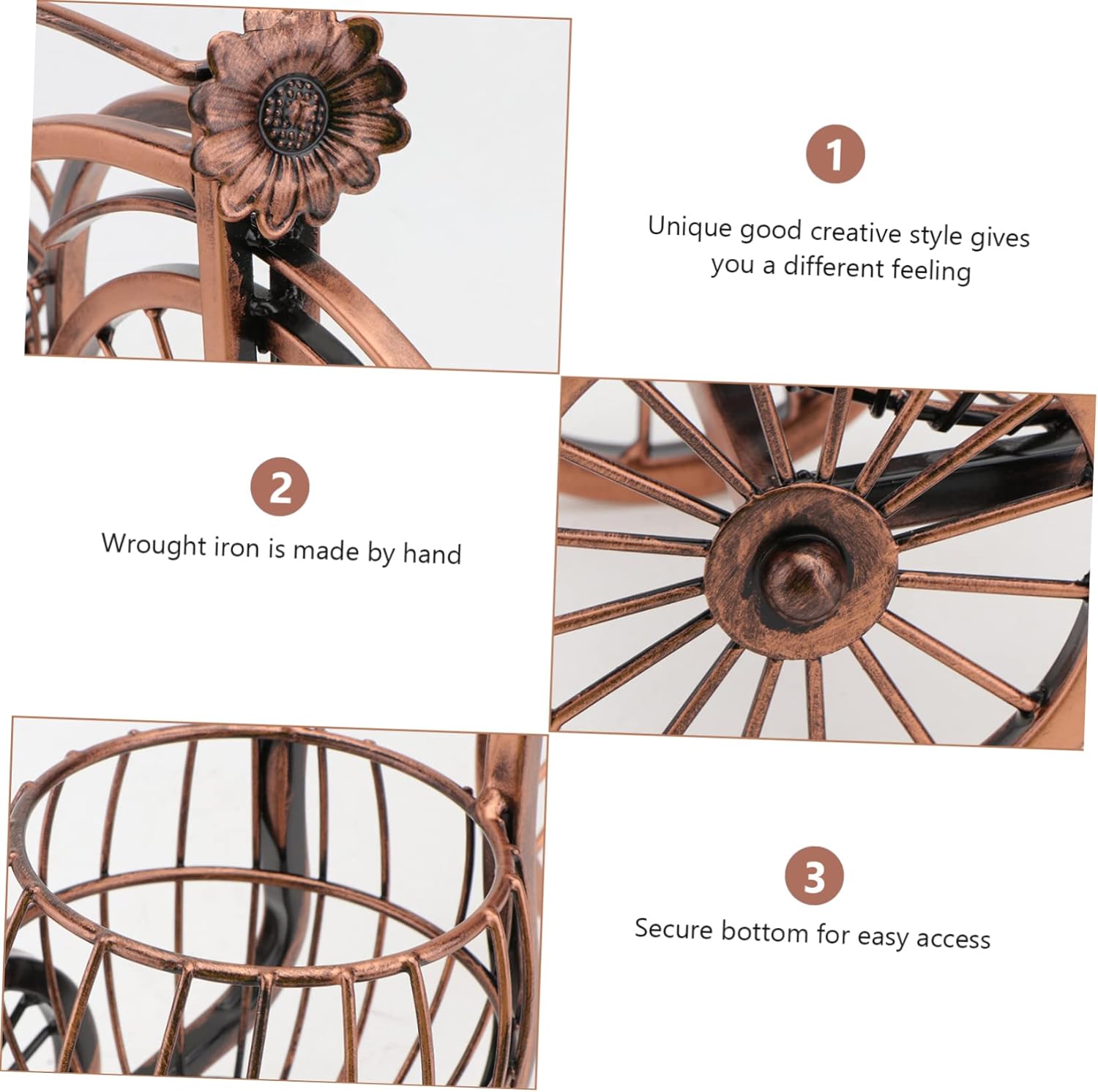 1

Unique good creative style gives you a different feeling

2

Wrought iron is made by hand

3

Secure bottom for easy access