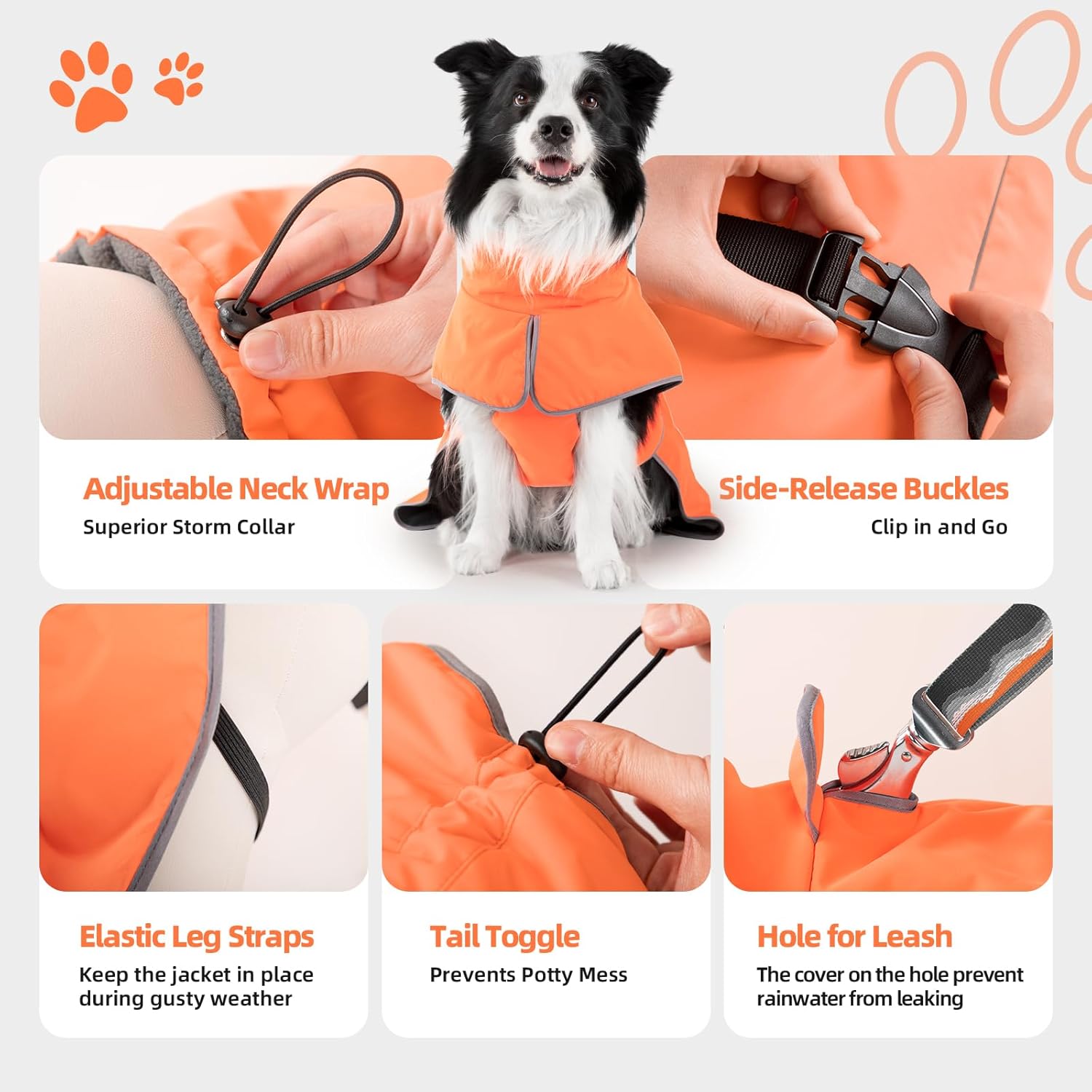 Adjustable Neck Wrap
Superior Storm Collar

Side-Release Buckles
Clip in and Go

Elastic Leg Straps
Keep the jacket in place during gusty weather

Tail Toggle
Prevents Potty Mess

Hole for Leash
The cover on the hole prevent rainwater from leaking