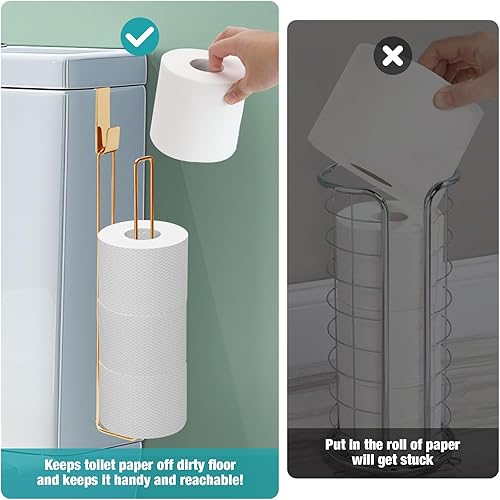 Keeps toilet paper off dirty floor and keeps it handy and reachable!

Put in the roll of paper will get stuck