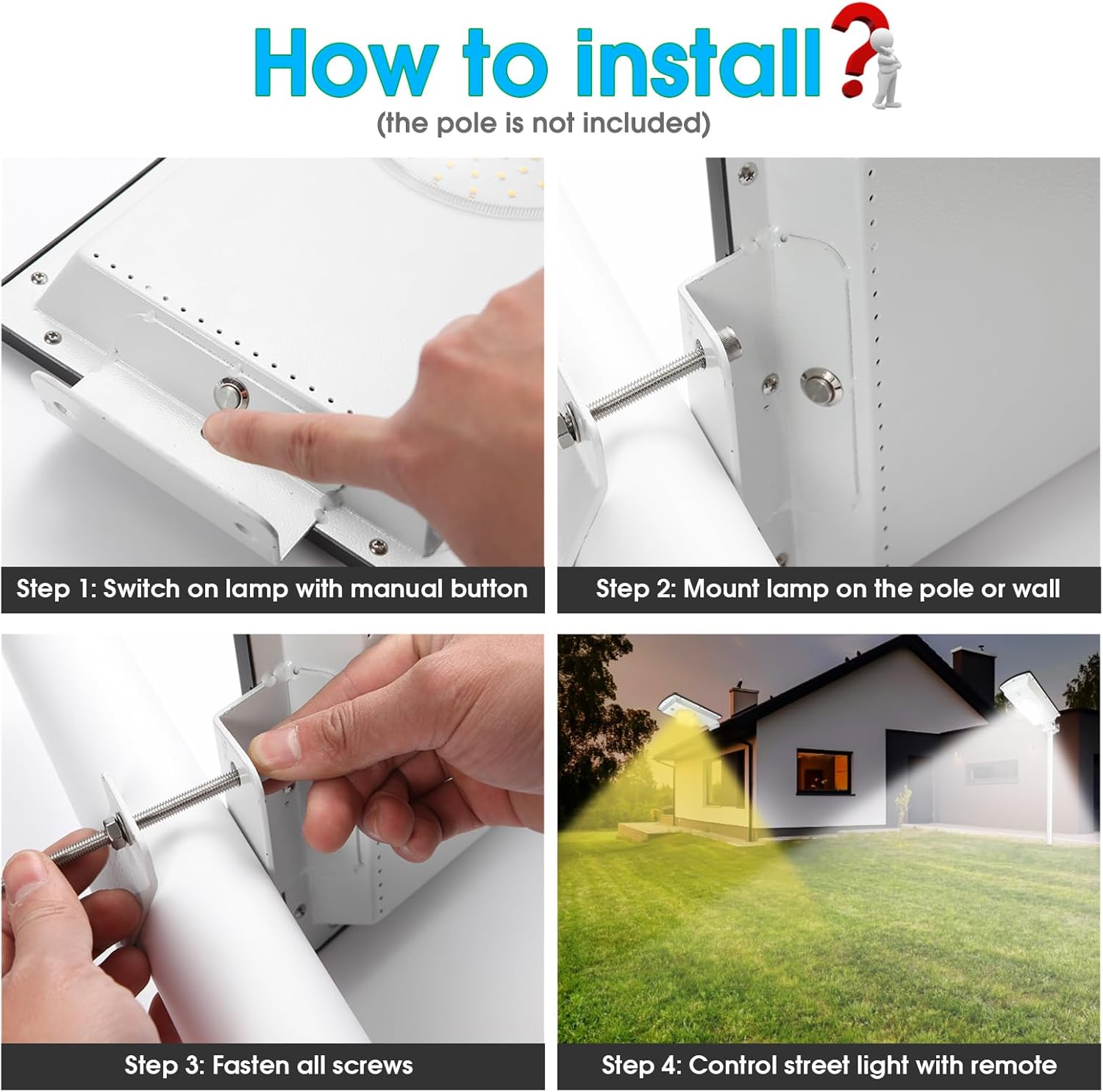 How to install?
(the pole is not included)

Step 1: Switch on lamp with manual button

Step 2: Mount lamp on the pole or wall

Step 3: Fasten all screws

Step 4: Control street light with remote