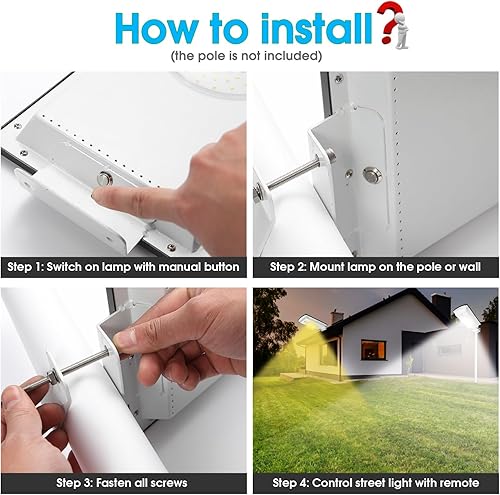 How to install?
(the pole is not included)

Step 1: Switch on lamp with manual button

Step 2: Mount lamp on the pole or wall

Step 3: Fasten all screws

Step 4: Control street light with remote