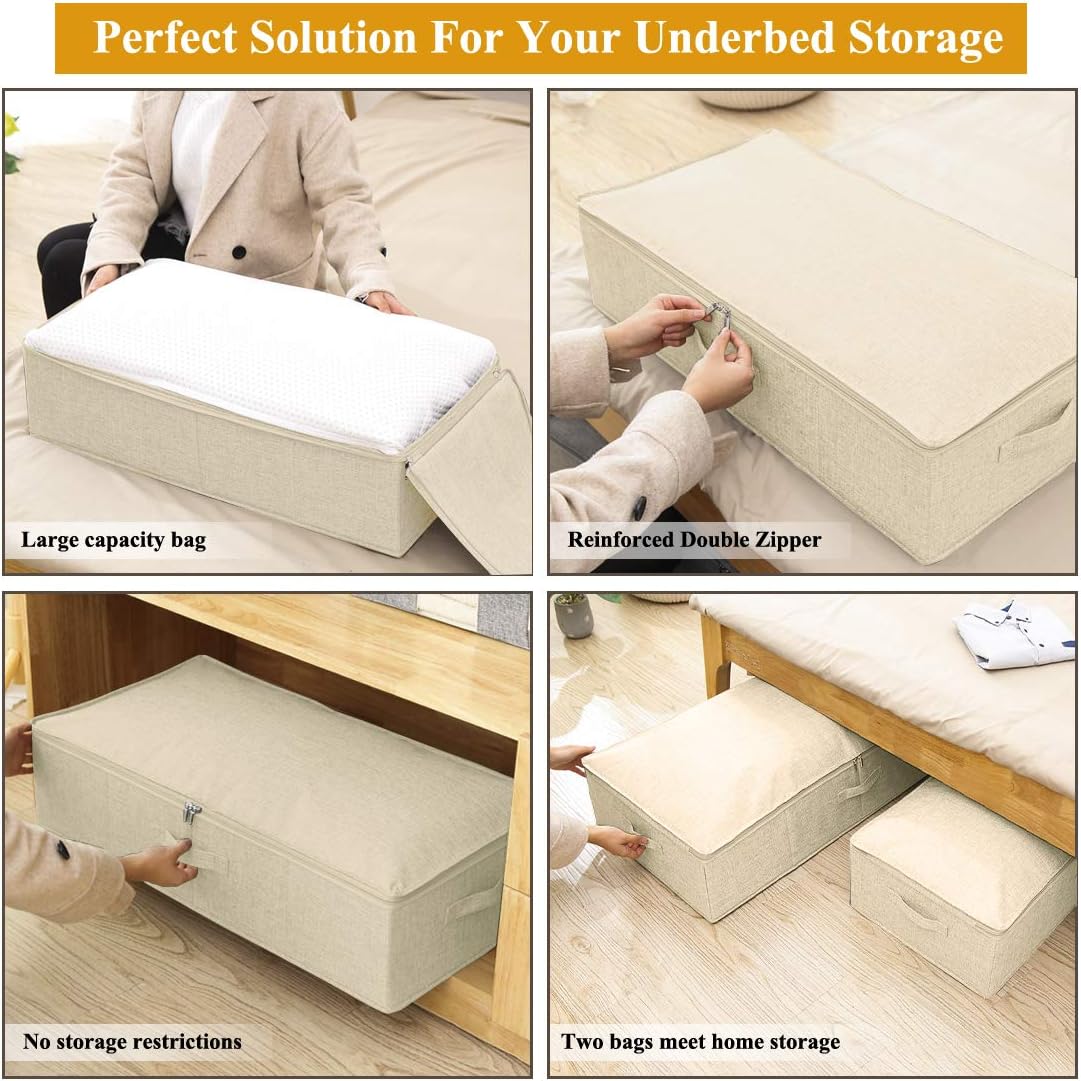 Perfect Solution For Your Underbed Storage

Large capacity bag

Reinforced Double Zipper

No storage restrictions

Two bags meet home storage