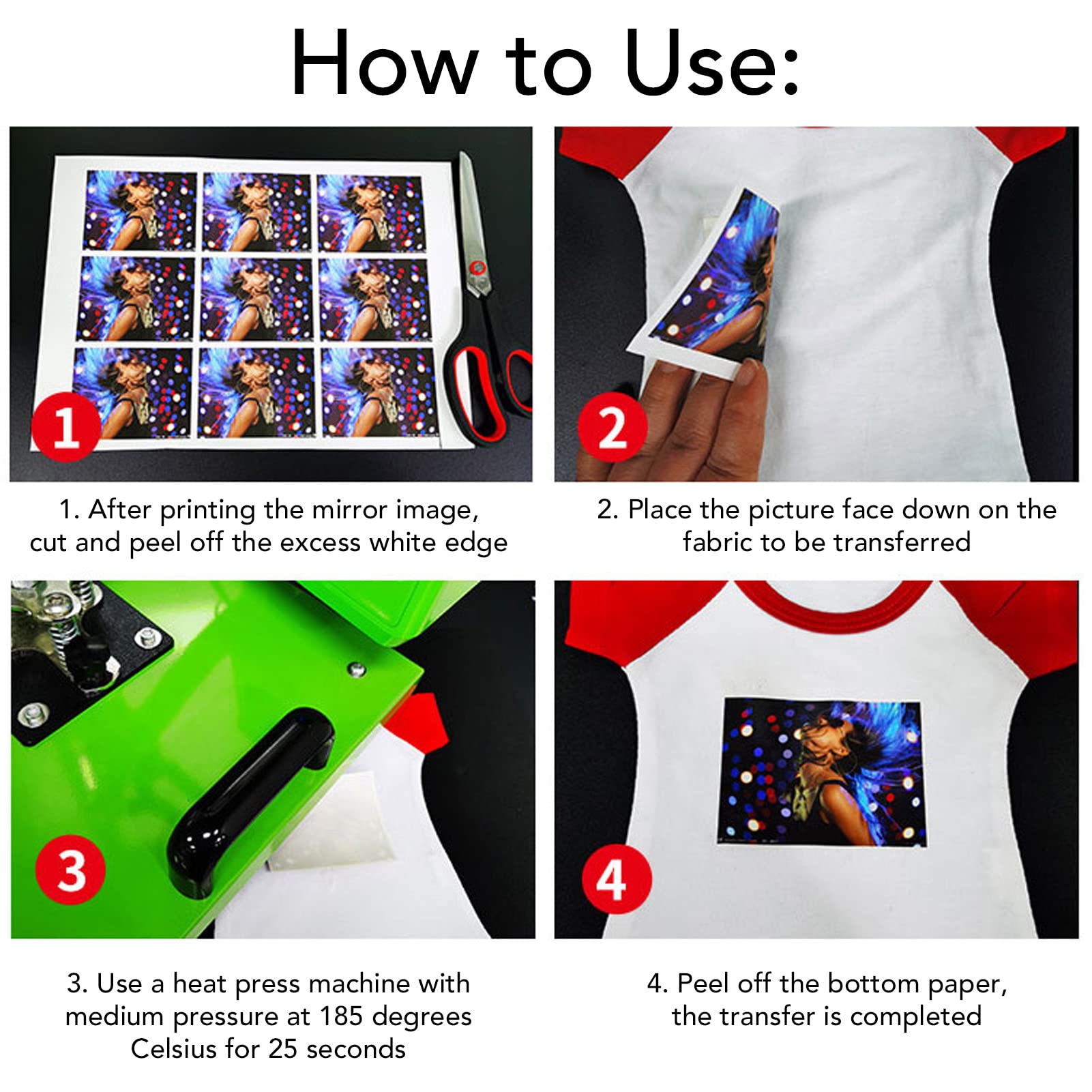 How to Use:

1

1. After printing the mirror image, cut and peel off the excess white edge

2

2. Place the picture face down on the fabric to be transferred

3

3. Use a heat press machine with medium pressure at 185 degrees Celsius for 25 seconds

4

4. Peel off the bottom paper, the transfer is completed