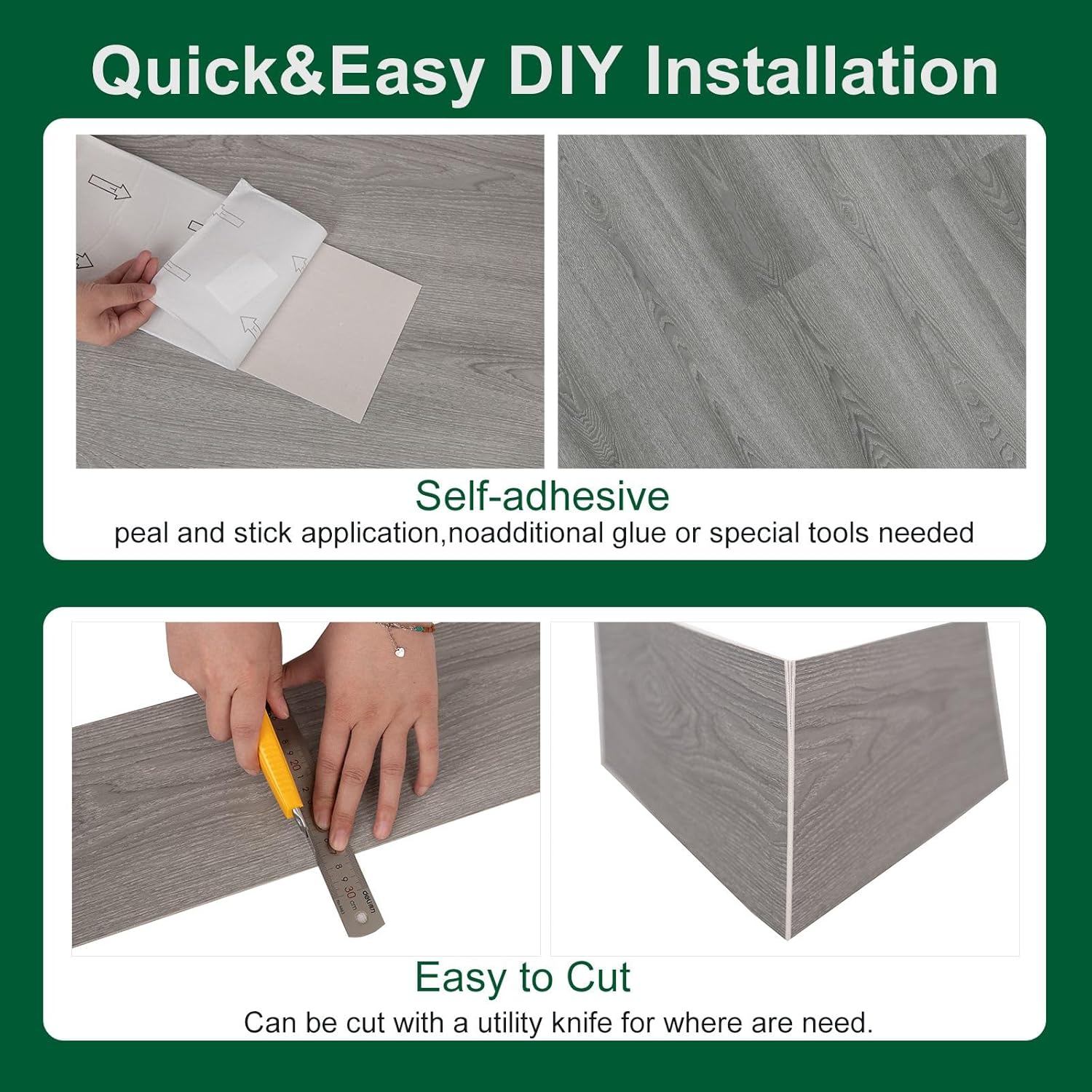 Quick&Easy DIY Installation

Self-adhesive
peal and stick application,noadditional glue or special tools needed

Easy to Cut
Can be cut with a utility knife for where are need.