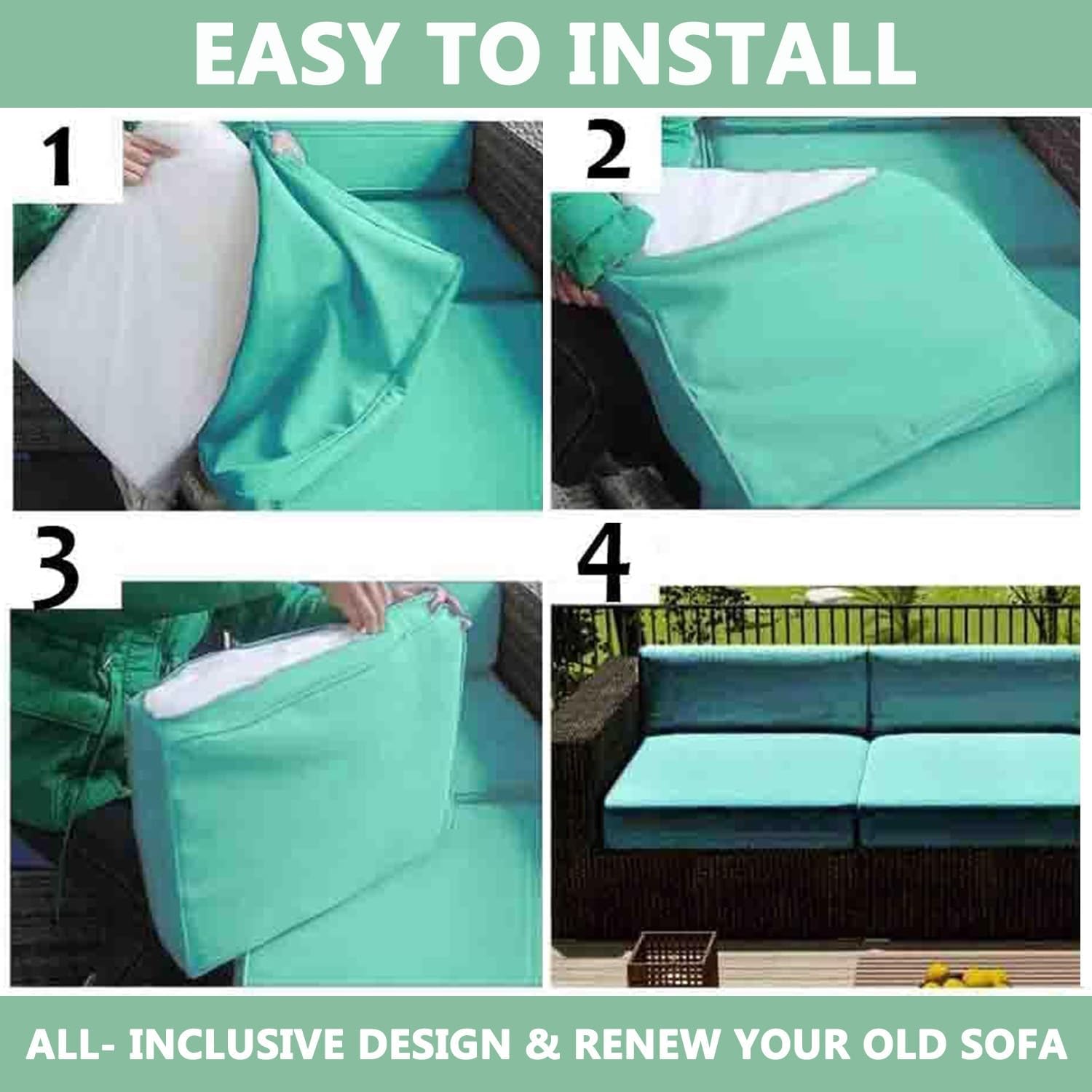 EASY TO INSTALL

1

2

3

4

ALL- INCLUSIVE DESIGN & RENEW YOUR OLD SOFA