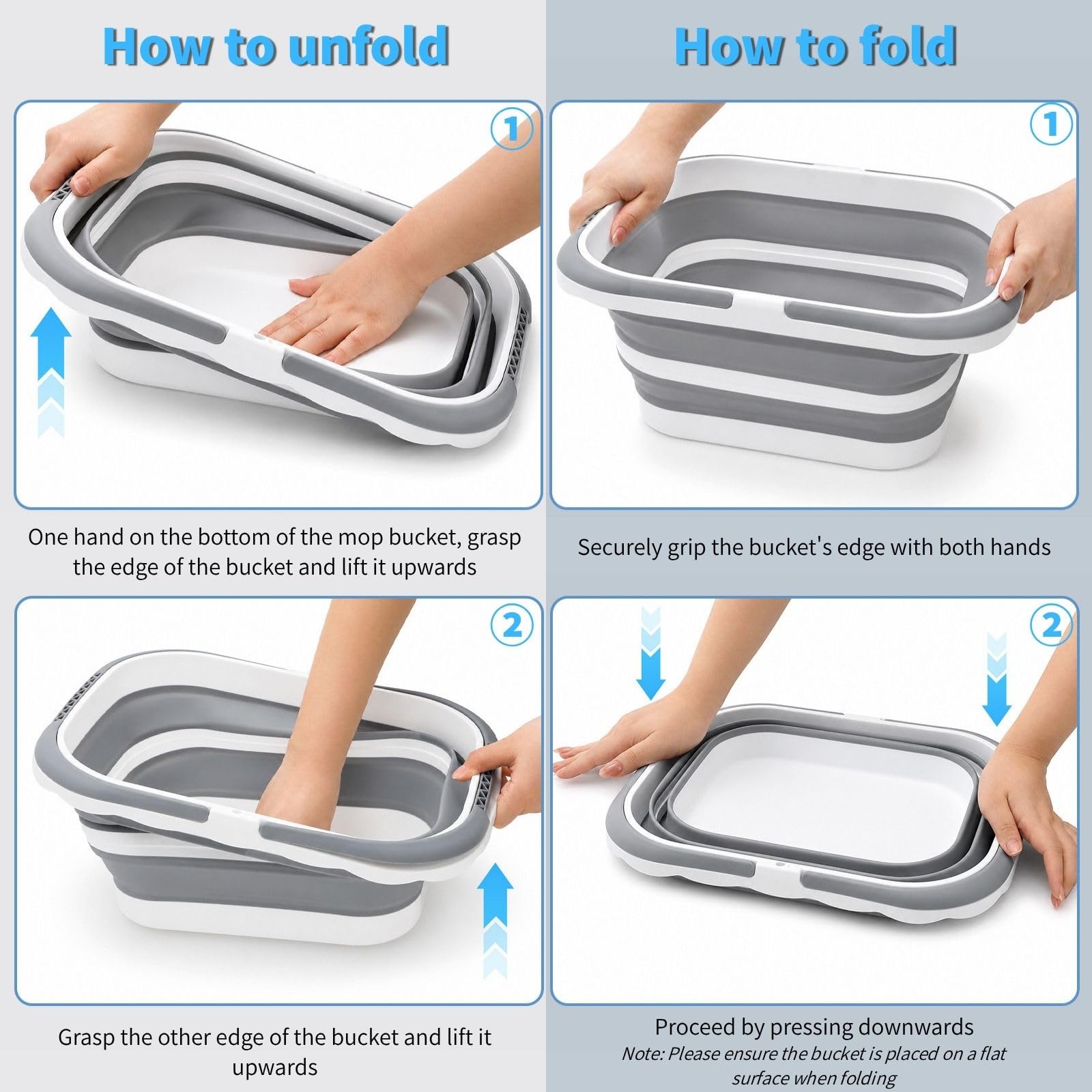 How to unfold

1

One hand on the bottom of the mop bucket, grasp the edge of the bucket and lift it upwards

2

Grasp the other edge of the bucket and lift it upwards

How to fold

1

Securely grip the bucket's edge with both hands

2

Proceed by pressing downwards

Note: Please ensure the bucket is placed on a flat surface when folding