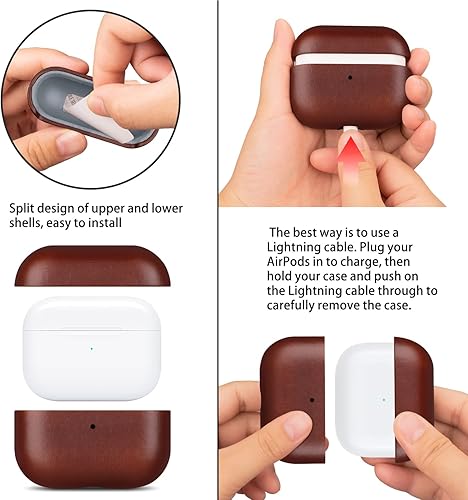 Split design of upper and lower shells, easy to install

The best way is to use a Lightning cable. Plug your AirPods in to charge, then hold your case and push on the Lightning cable through to carefully remove the case.