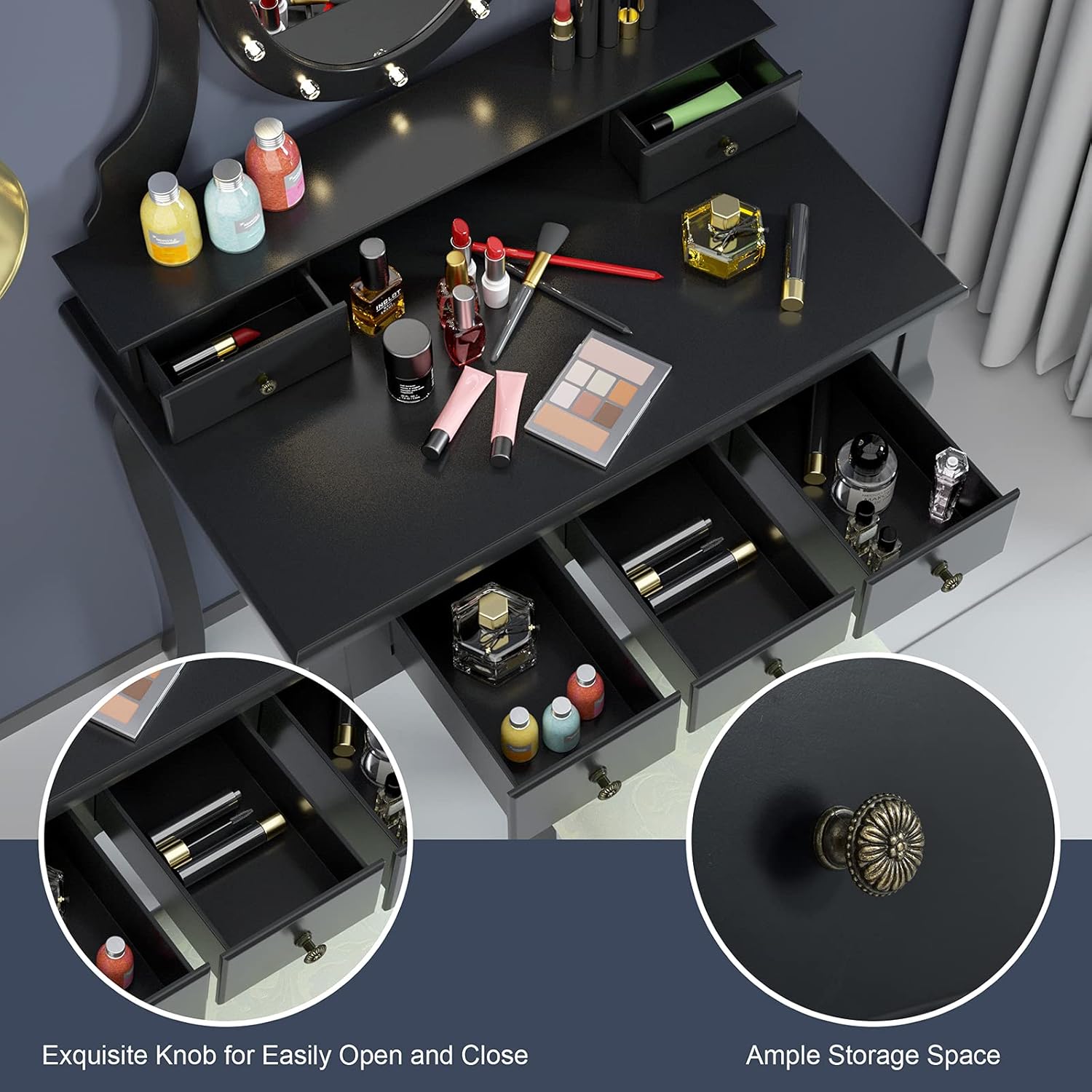 INGLOT

Exquisite Knob for Easily Open and Close

Ample Storage Space