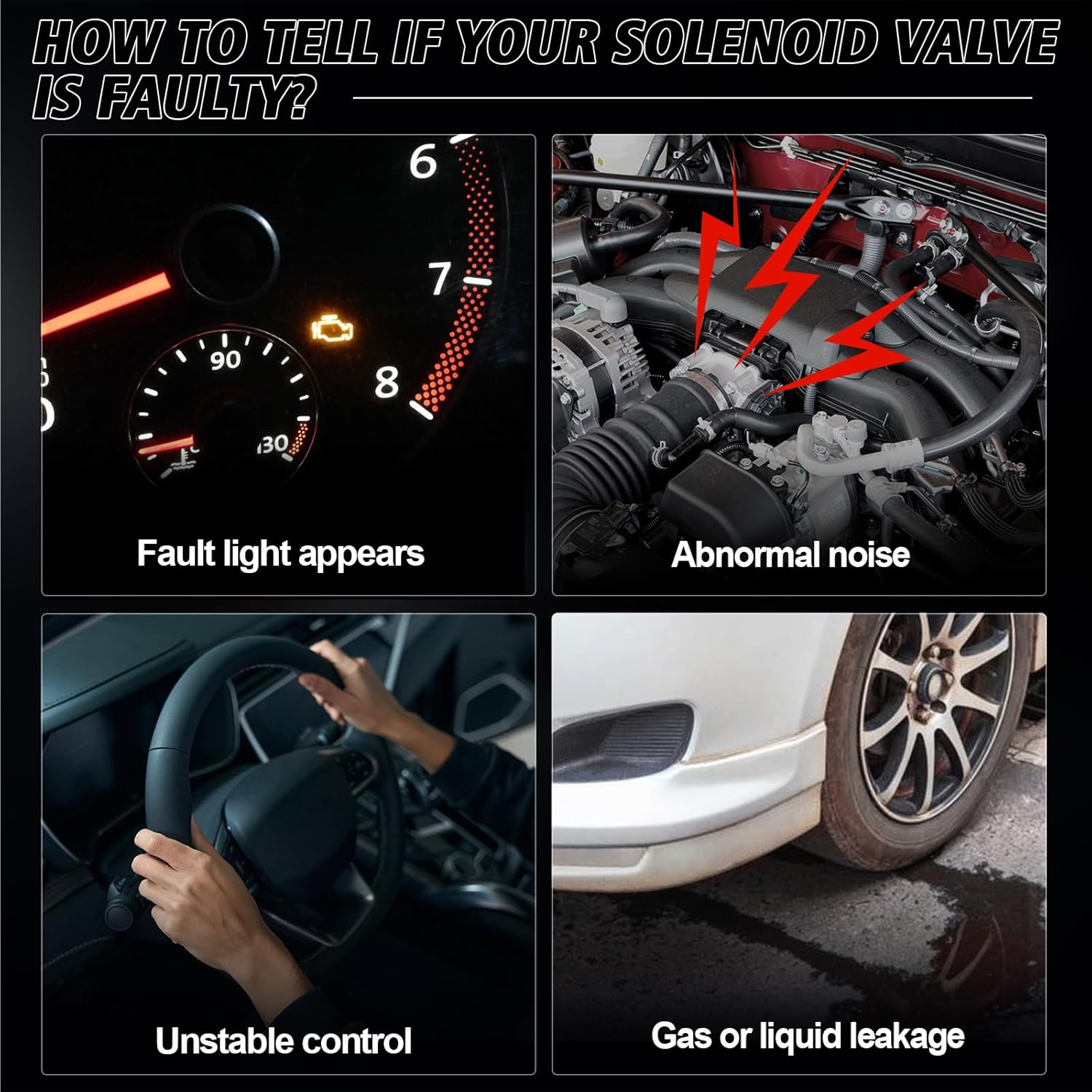 HOW TO TELL IF YOUR SOLENOID VALVE IS FAULTY?

6
7
8
90
130

Fault light appears

Abnormal noise

Unstable control

Gas or liquid leakage