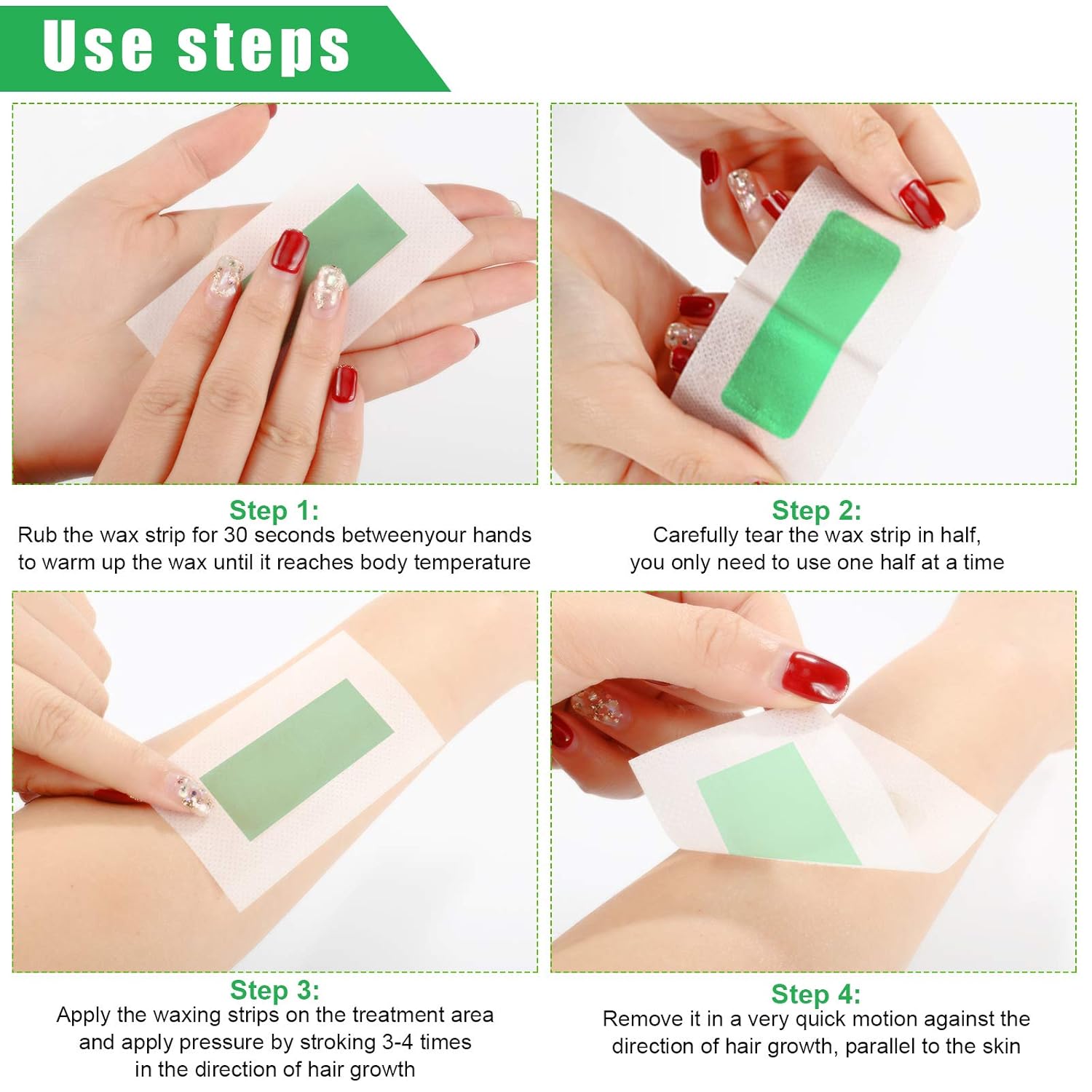 Use steps

Step 1:
Rub the wax strip for 30 seconds betweenyour hands to warm up the wax until it reaches body temperature

Step 2:
Carefully tear the wax strip in half, you only need to use one half at a time

Step 3:
Apply the waxing strips on the treatment area and apply pressure by stroking 3-4 times in the direction of hair growth

Step 4:
Remove it in a very quick motion against the direction of hair growth, parallel to the skin