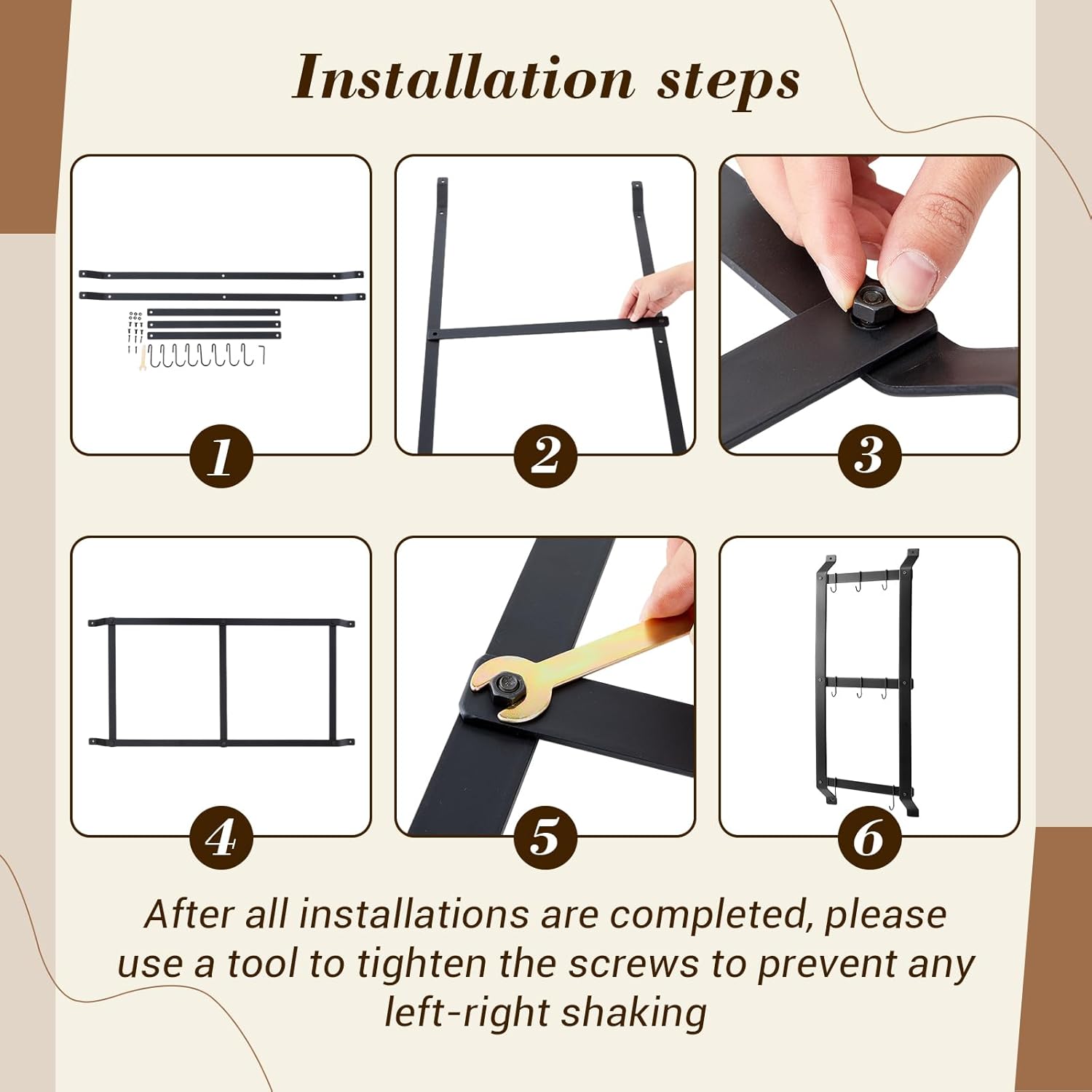 Installation steps

1

2

3

4

5

6

After all installations are completed, please use a tool to tighten the screws to prevent any left-right shaking