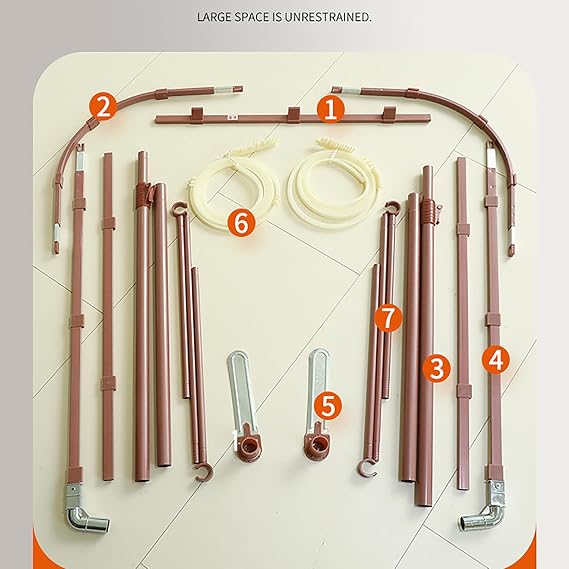 LARGE SPACE IS UNRESTRAINED.

2

1

6

7

3

4

5