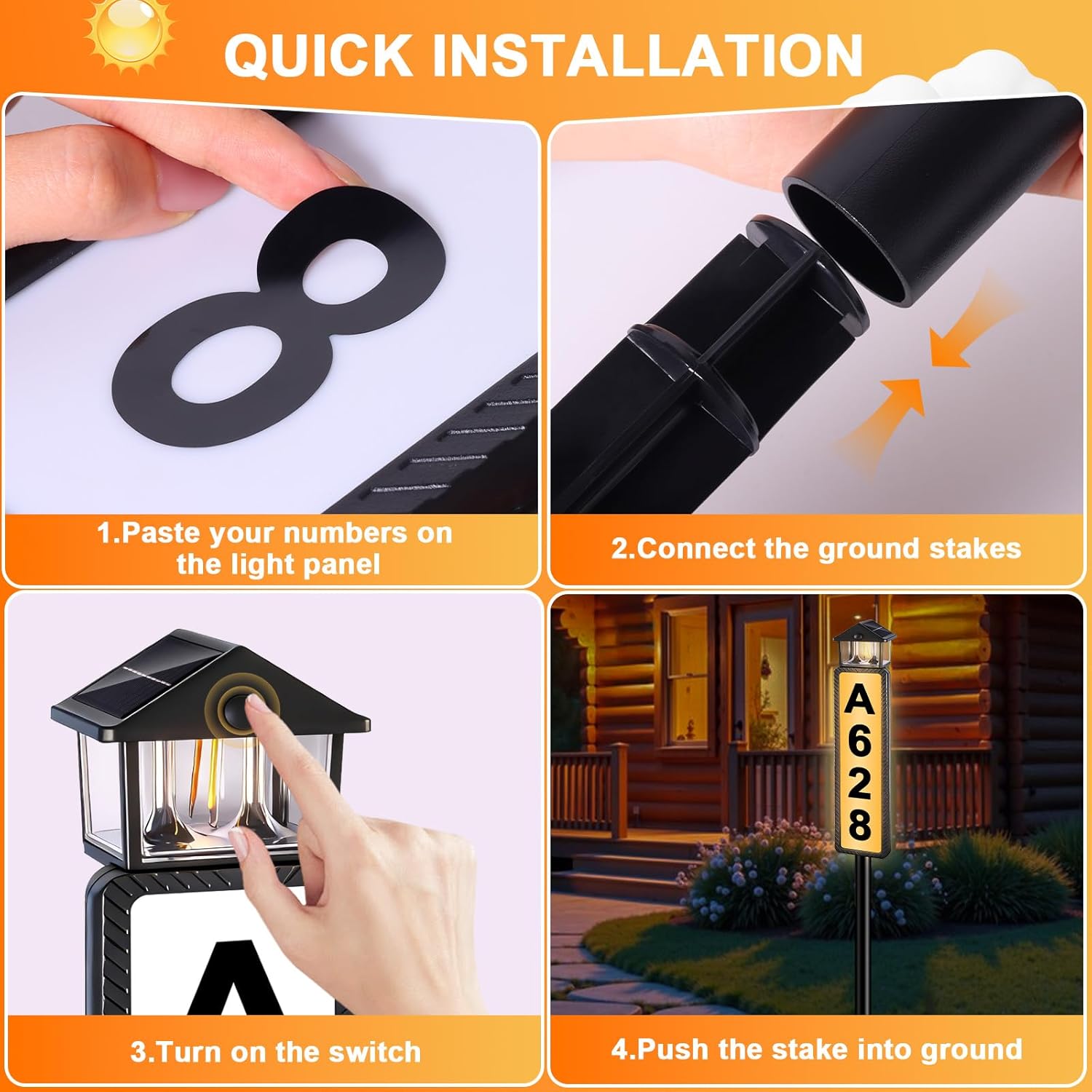 QUICK INSTALLATION

8

1.Paste your numbers on the light panel

2.Connect the ground stakes

A

3.Turn on the switch

A
6
2
8

4.Push the stake into ground