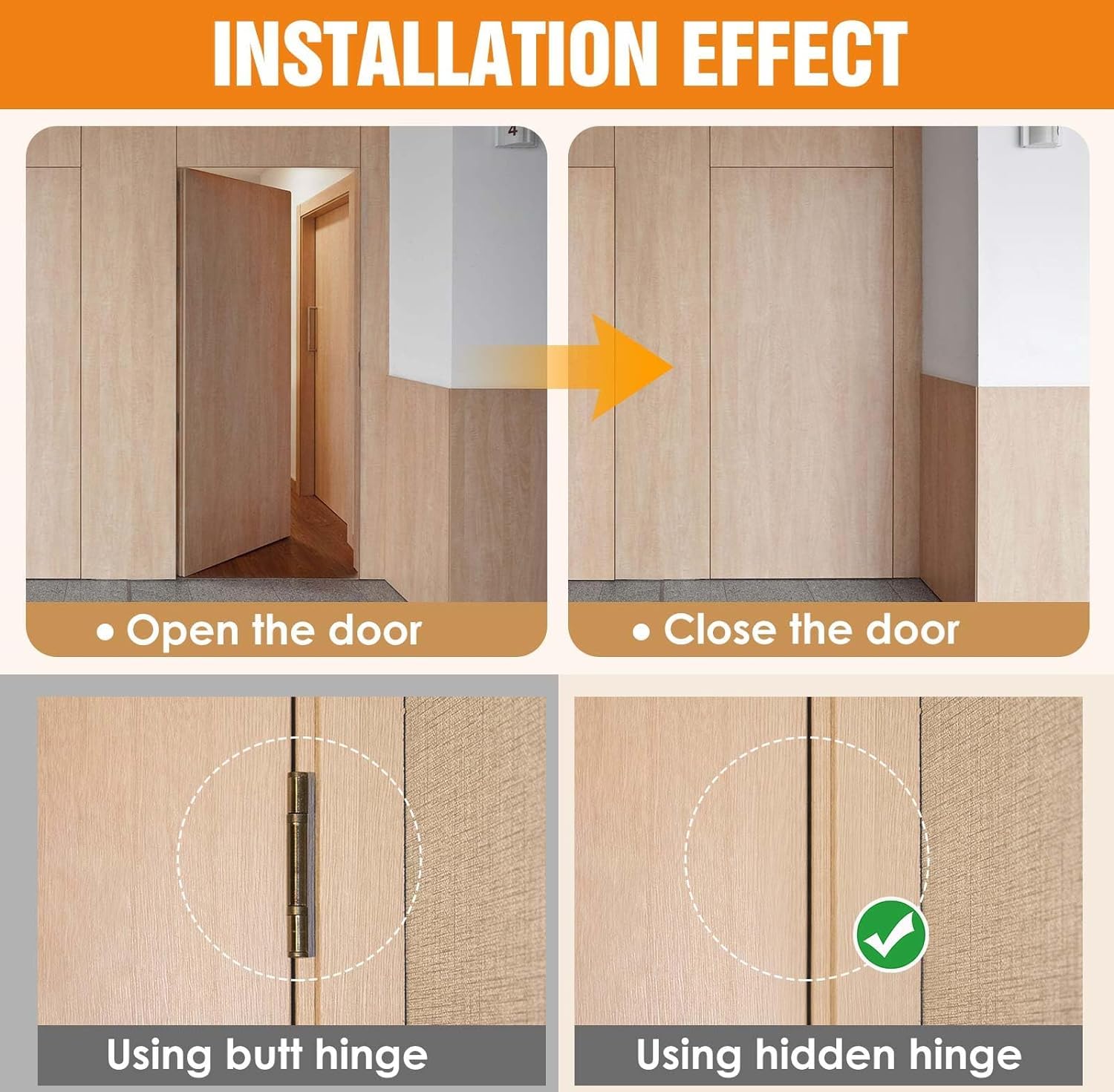 INSTALLATION EFFECT

4

• Open the door

• Close the door

Using butt hinge

Using hidden hinge