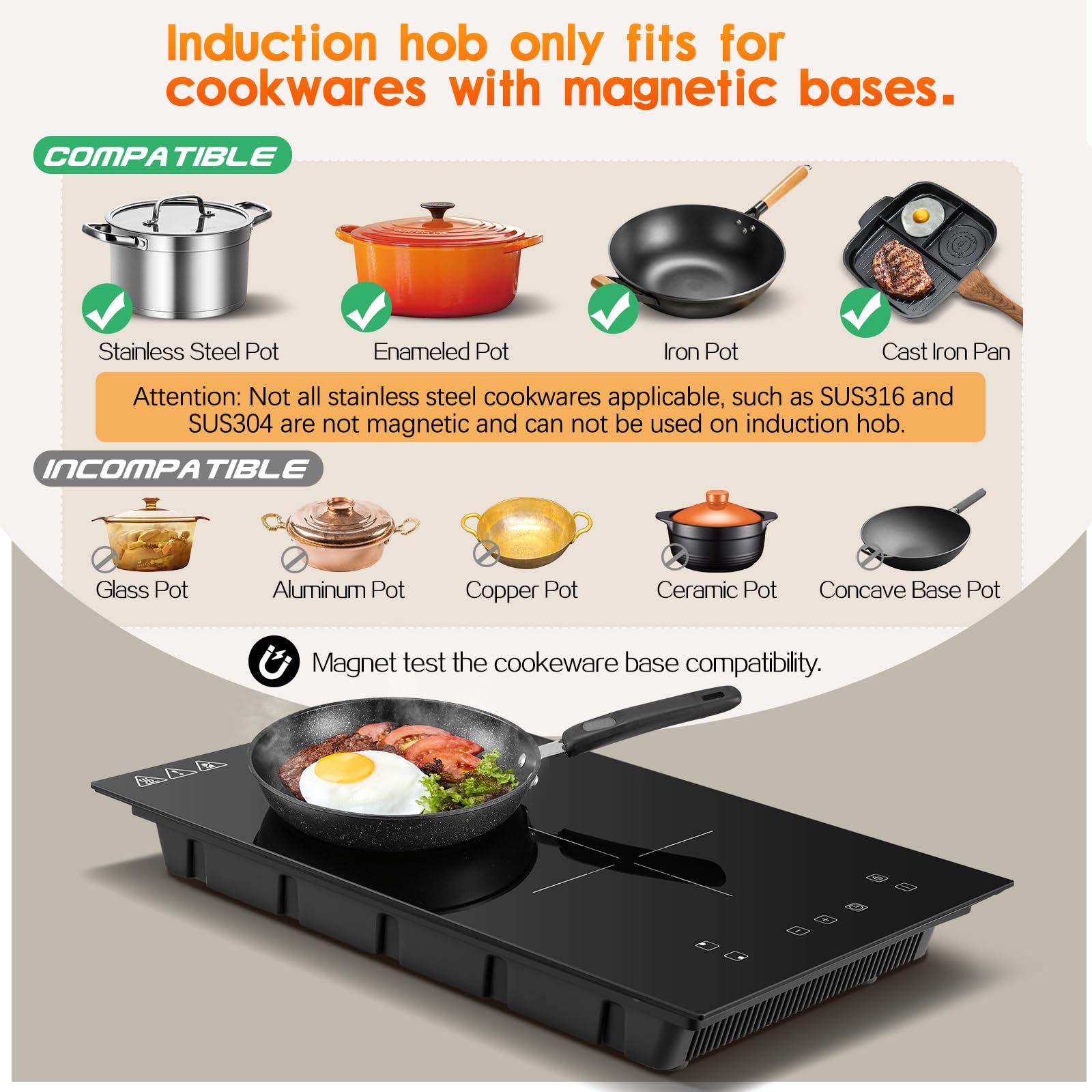 Induction hob only fits for cookwares with magnetic bases.

COMPATIBLE

Stainless Steel Pot

Enameled Pot

Iron Pot

Cast Iron Pan

Attention: Not all stainless steel cookwares applicable, such as SUS316 and SUS304 are not magnetic and can not be used on induction hob.

INCOMPATIBLE

Glass Pot

Aluminum Pot

Copper Pot

Ceramic Pot

Concave Base Pot

Magnet test the cookeware base compatibility.