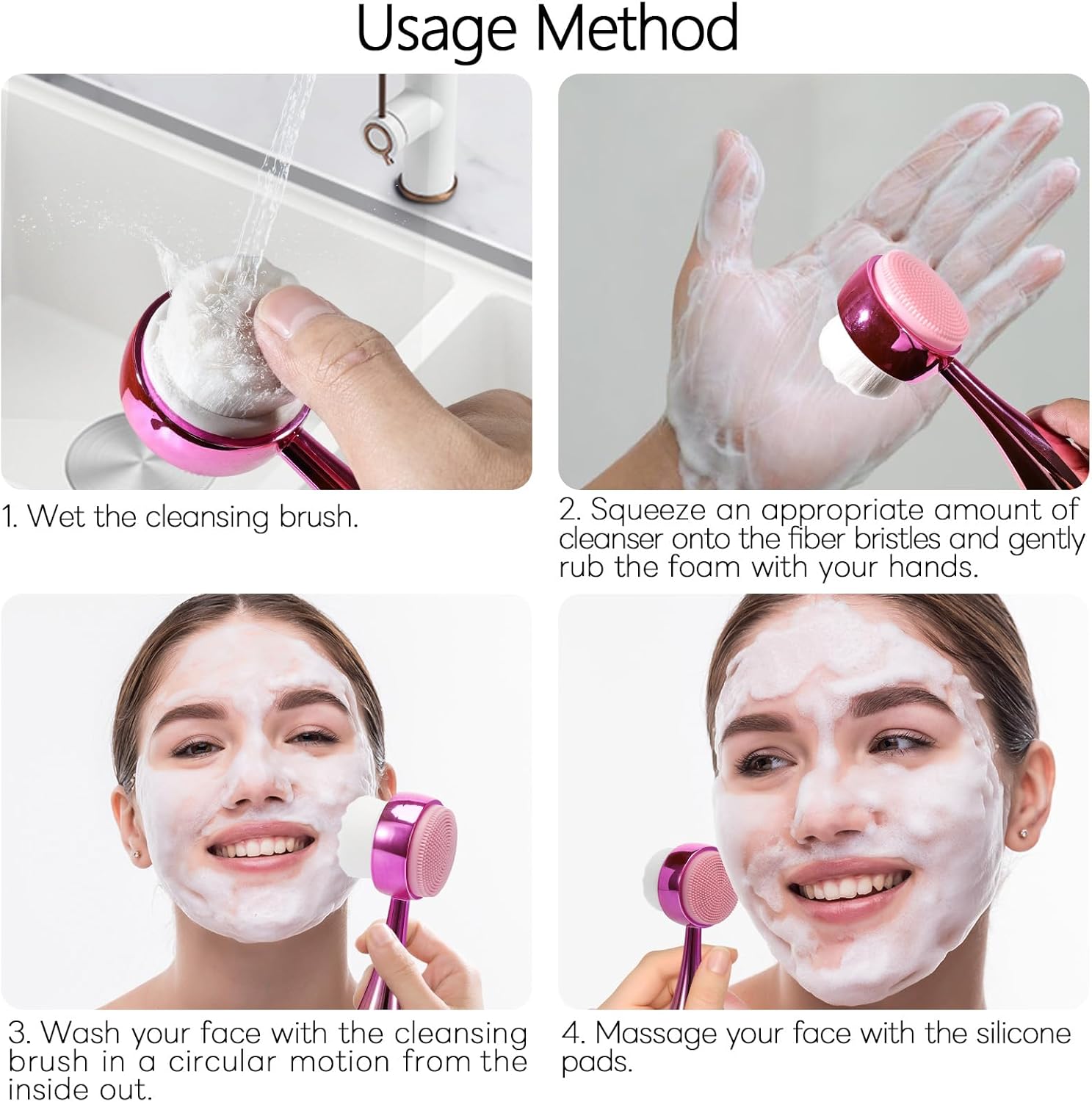 Usage Method

1. Wet the cleansing brush.

2. Squeeze an appropriate amount of cleanser onto the fiber bristles and gently rub the foam with your hands.

3. Wash your face with the cleansing brush in a circular motion from the inside out.

4. Massage your face with the silicone pads.