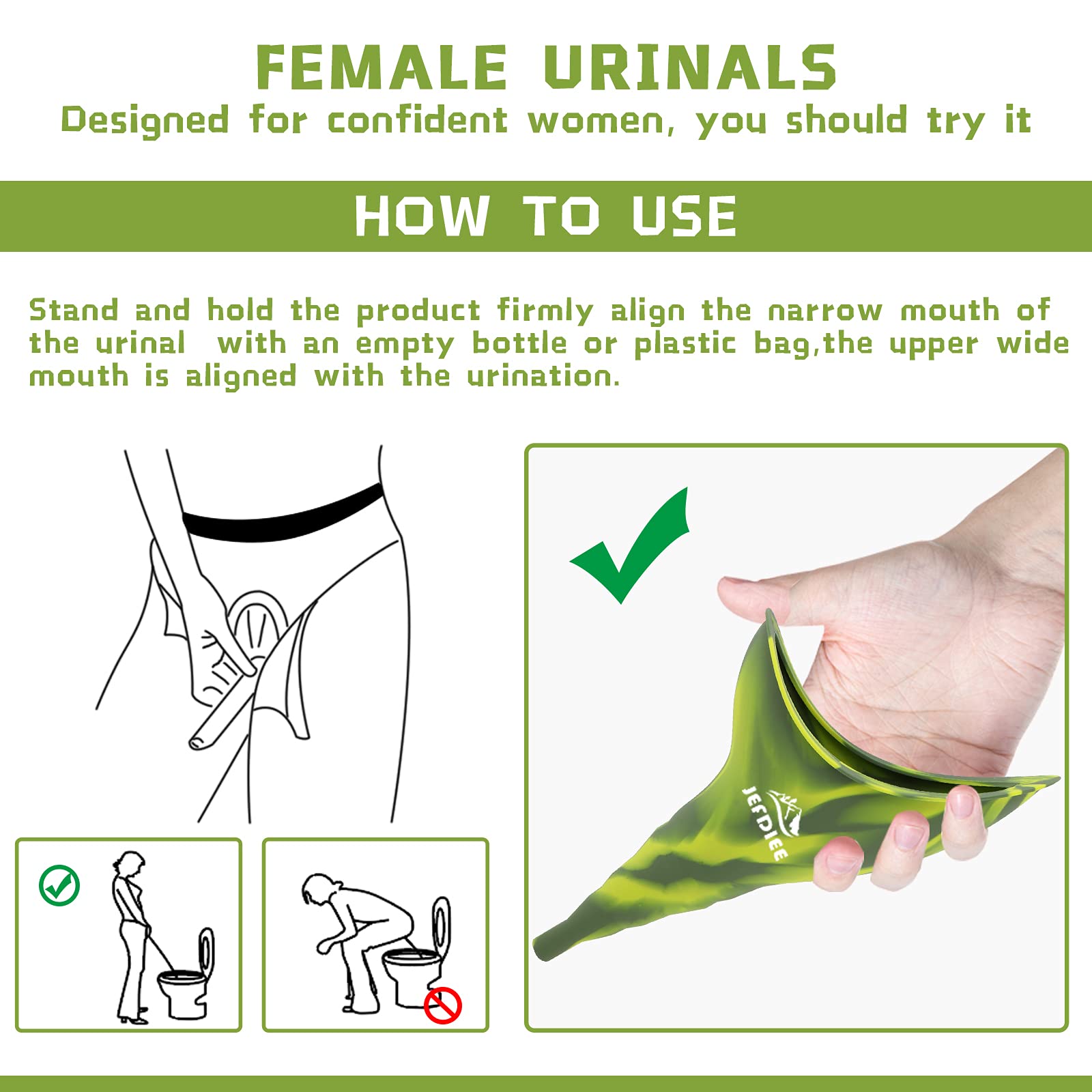 FEMALE URINALS
Designed for confident women, you should try it

HOW TO USE

Stand and hold the product firmly align the narrow mouth of the urinal with an empty bottle or plastic bag,the upper wide mouth is aligned with the urination.

JEFDIEE