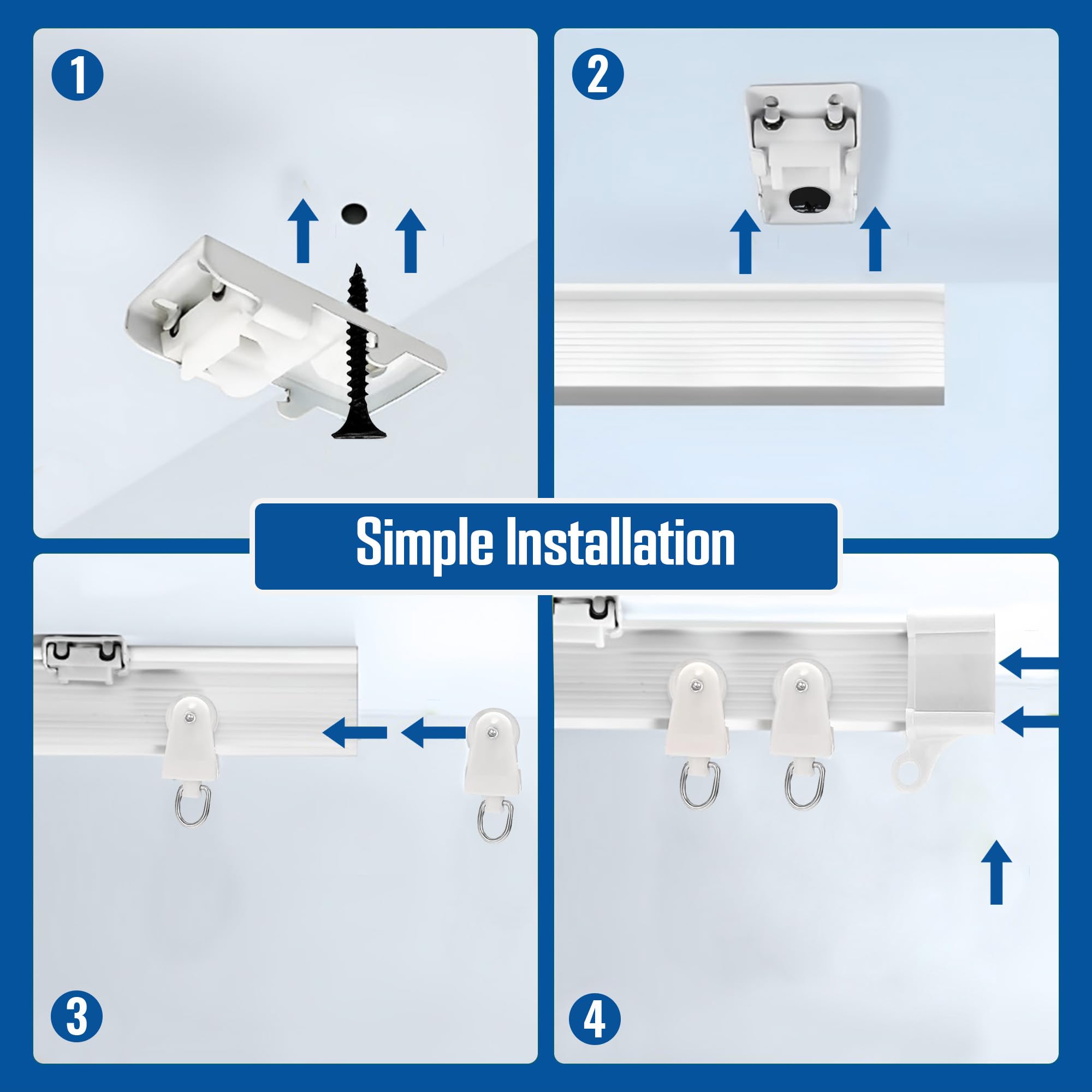 1

2

Simple Installation

3

4