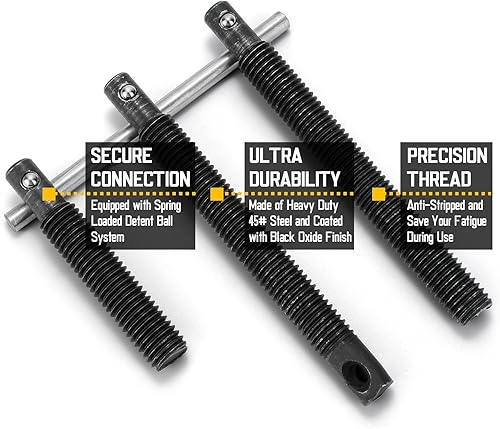 SECURE CONNECTION
Equipped with Spring Loaded Detent Ball System

ULTRA DURABILITY
Made of Heavy Duty 45# Steel and Coated with Black Oxide Finish

PRECISION THREAD
Anti-Stripped and Save Your Fatigue During Use