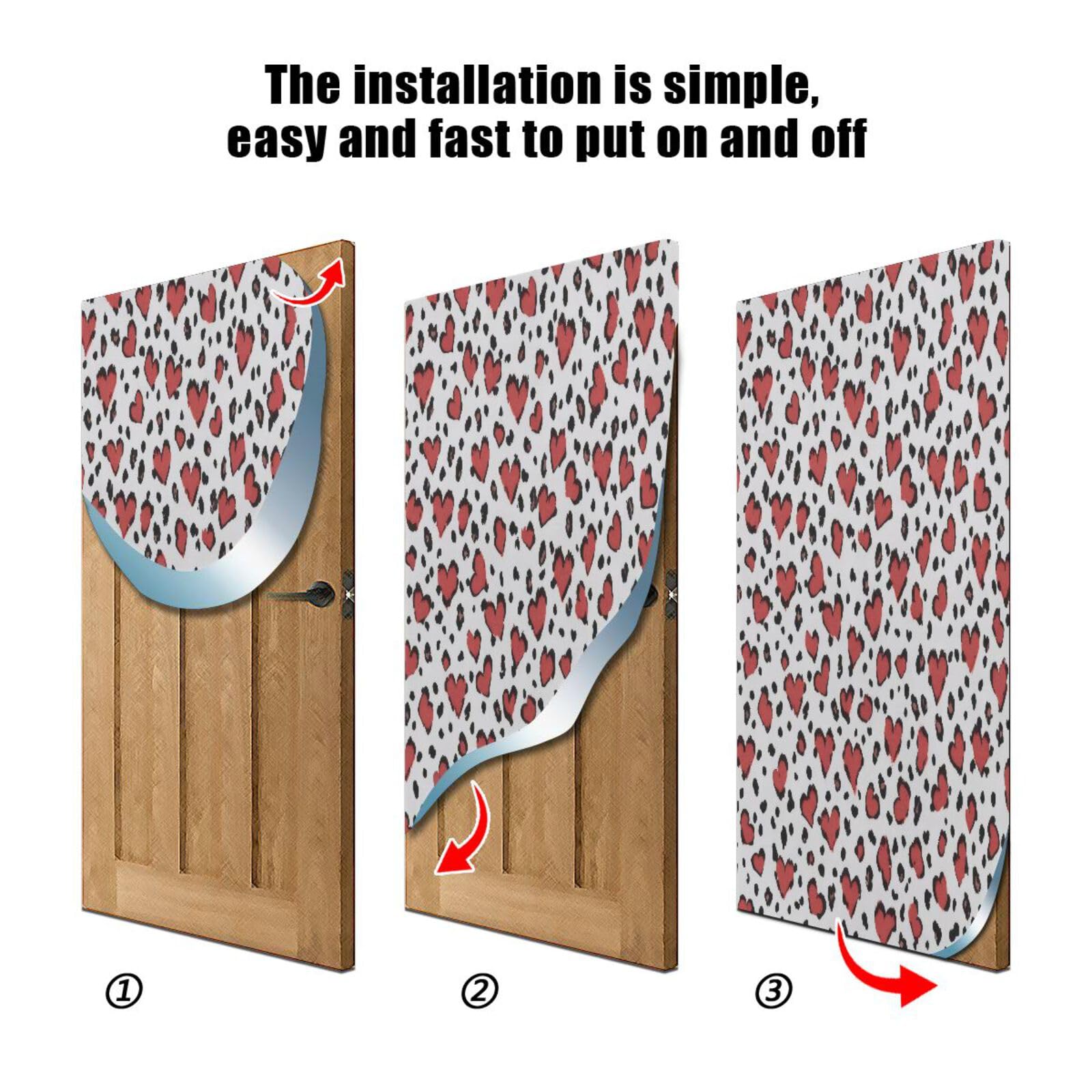 The installation is simple, easy and fast to put on and off

①

②

③