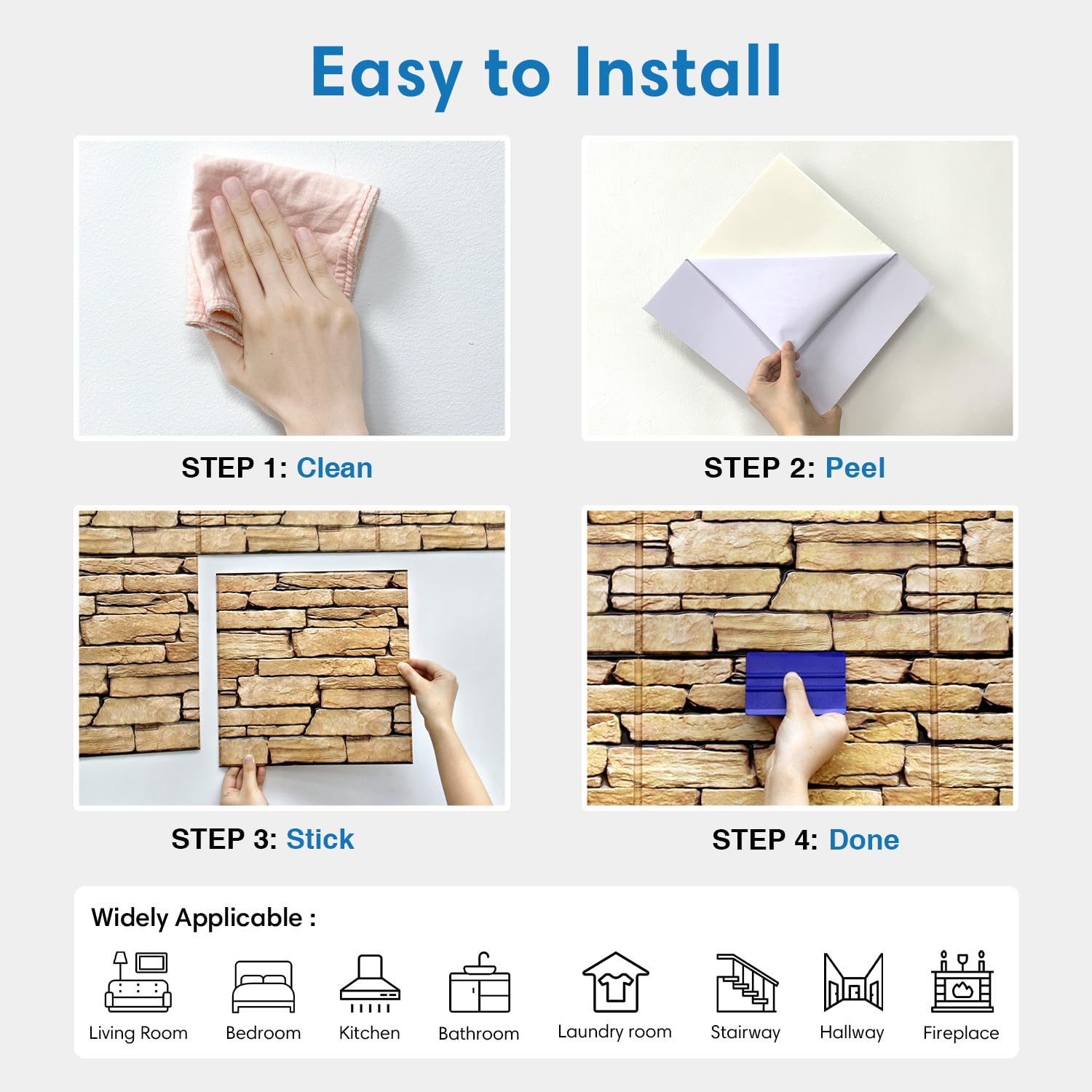 Easy to Install

STEP 1: Clean

STEP 2: Peel

STEP 3: Stick

STEP 4: Done

Widely Applicable :

Living Room
Bedroom
Kitchen
Bathroom
Laundry room
Stairway
Hallway
Fireplace