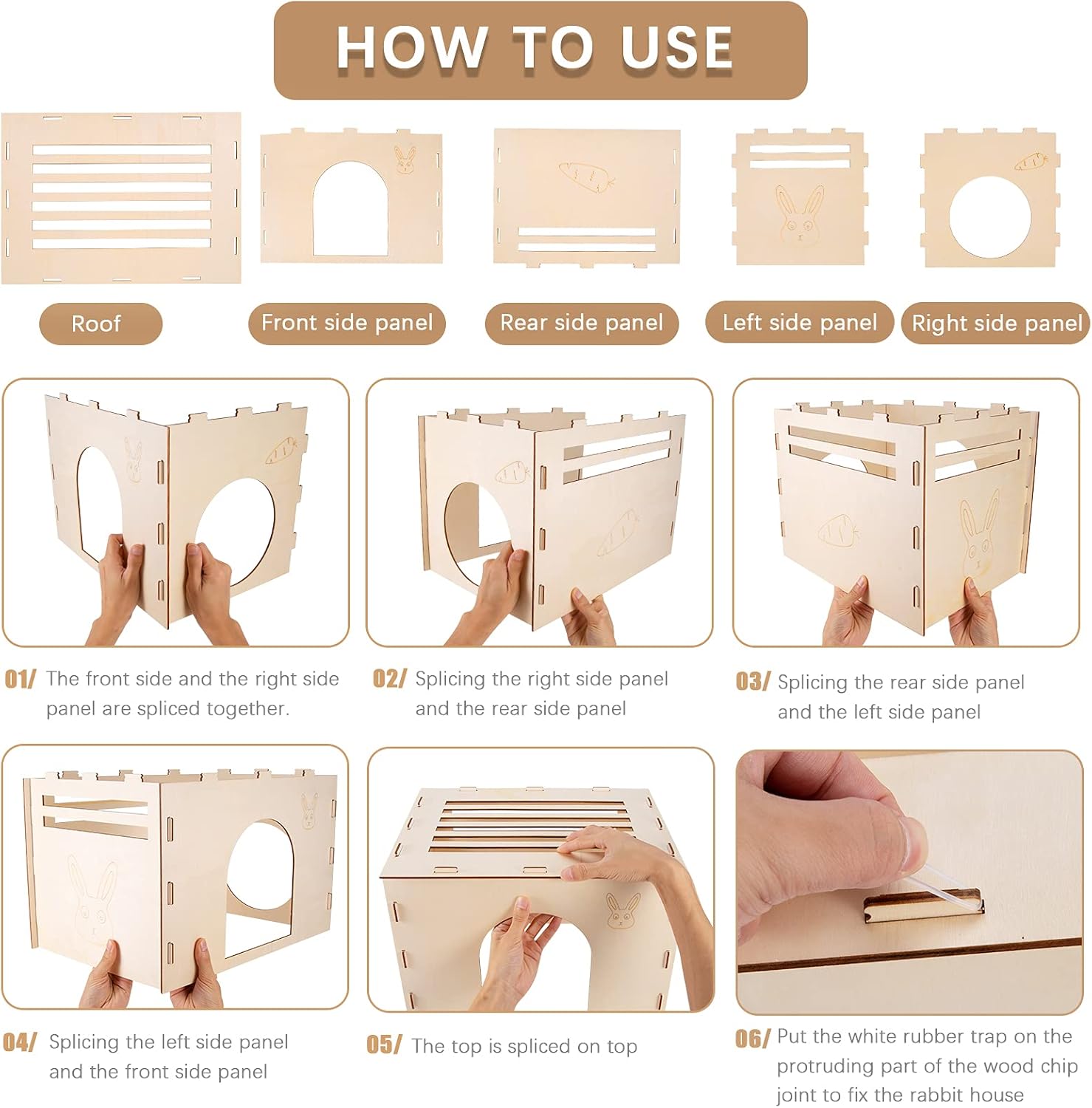 HOW TO USE

Roof

Front side panel

Rear side panel

Left side panel

Right side panel

01/ The front side and the right side panel are spliced together.

02/ Splicing the right side panel and the rear side panel

03/ Splicing the rear side panel and the left side panel

04/ Splicing the left side panel and the front side panel

05/ The top is spliced on top

06/ Put the white rubber trap on the protruding part of the wood chip joint to fix the rabbit house