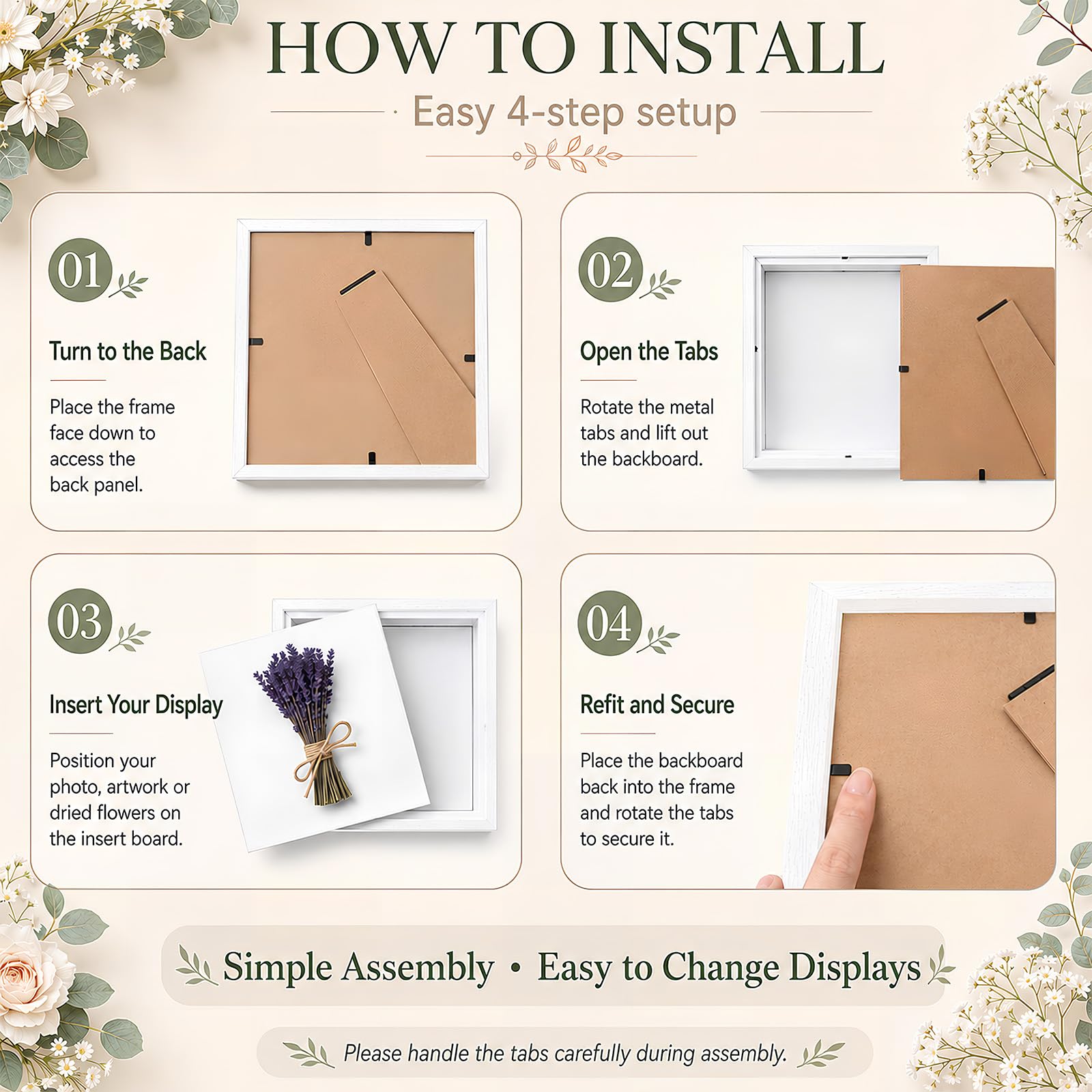 HOW TO INSTALL

Easy 4-step setup

01

Turn to the Back

Place the frame face down to access the back panel.

02

Open the Tabs

Rotate the metal tabs and lift out the backboard.

03

Insert Your Display

Position your photo, artwork or dried flowers on the insert board.

04

Refit and Secure

Place the backboard back into the frame and rotate the tabs to secure it.

Simple Assembly • Easy to Change Displays

Please handle the tabs carefully during assembly.