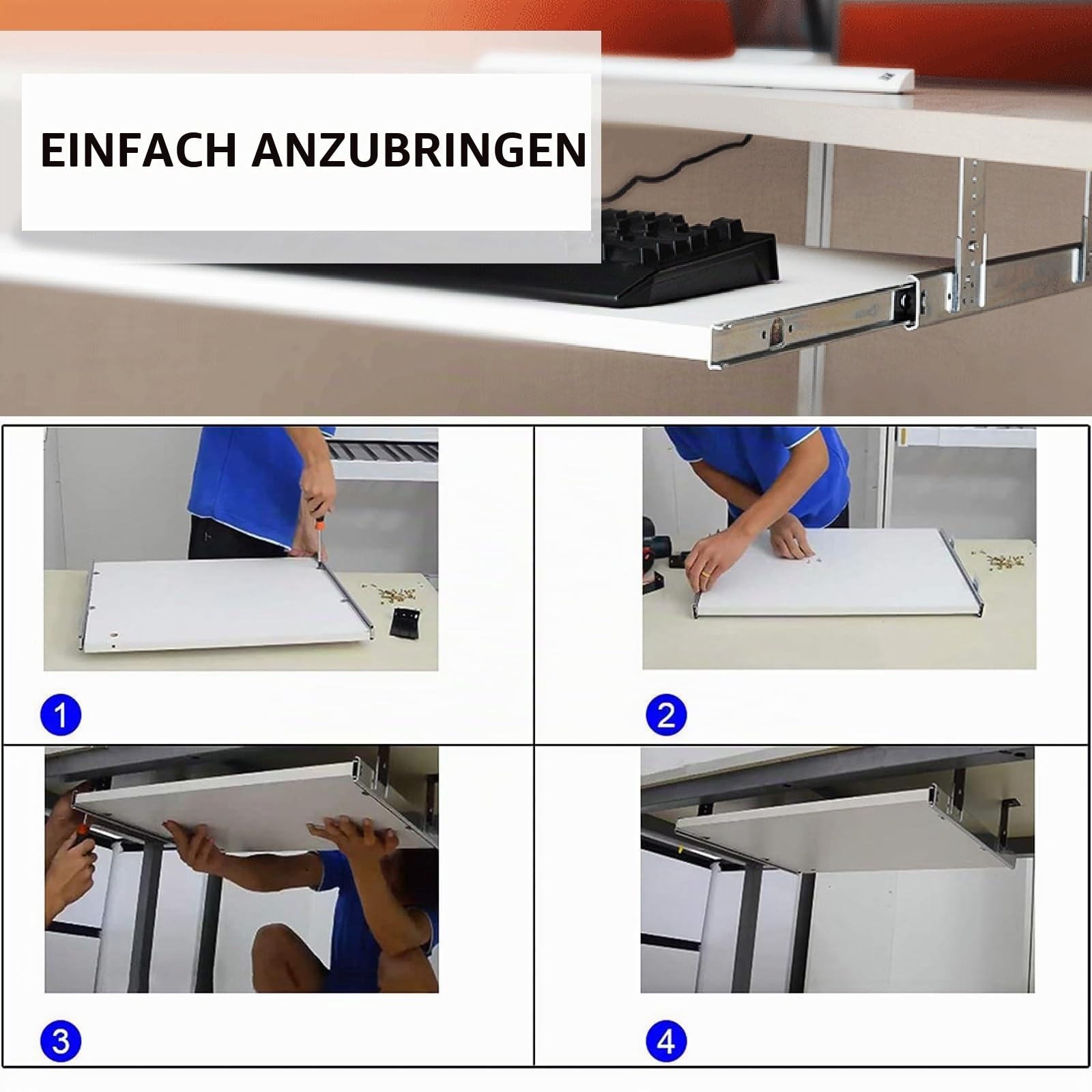 EINFACH ANZUBRINGEN

1

2

3

4